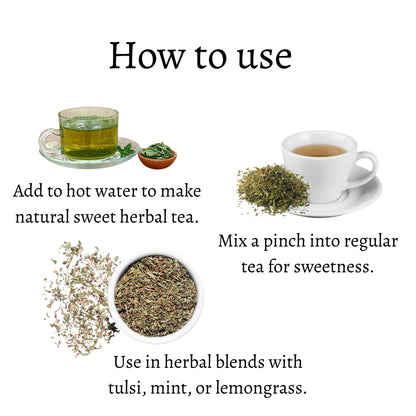 How to use

Add to hot water to make natural sweet herbal tea.

Mix a pinch into regular tea for sweetness.

Use in herbal blends with tulsi, mint, or lemongrass.