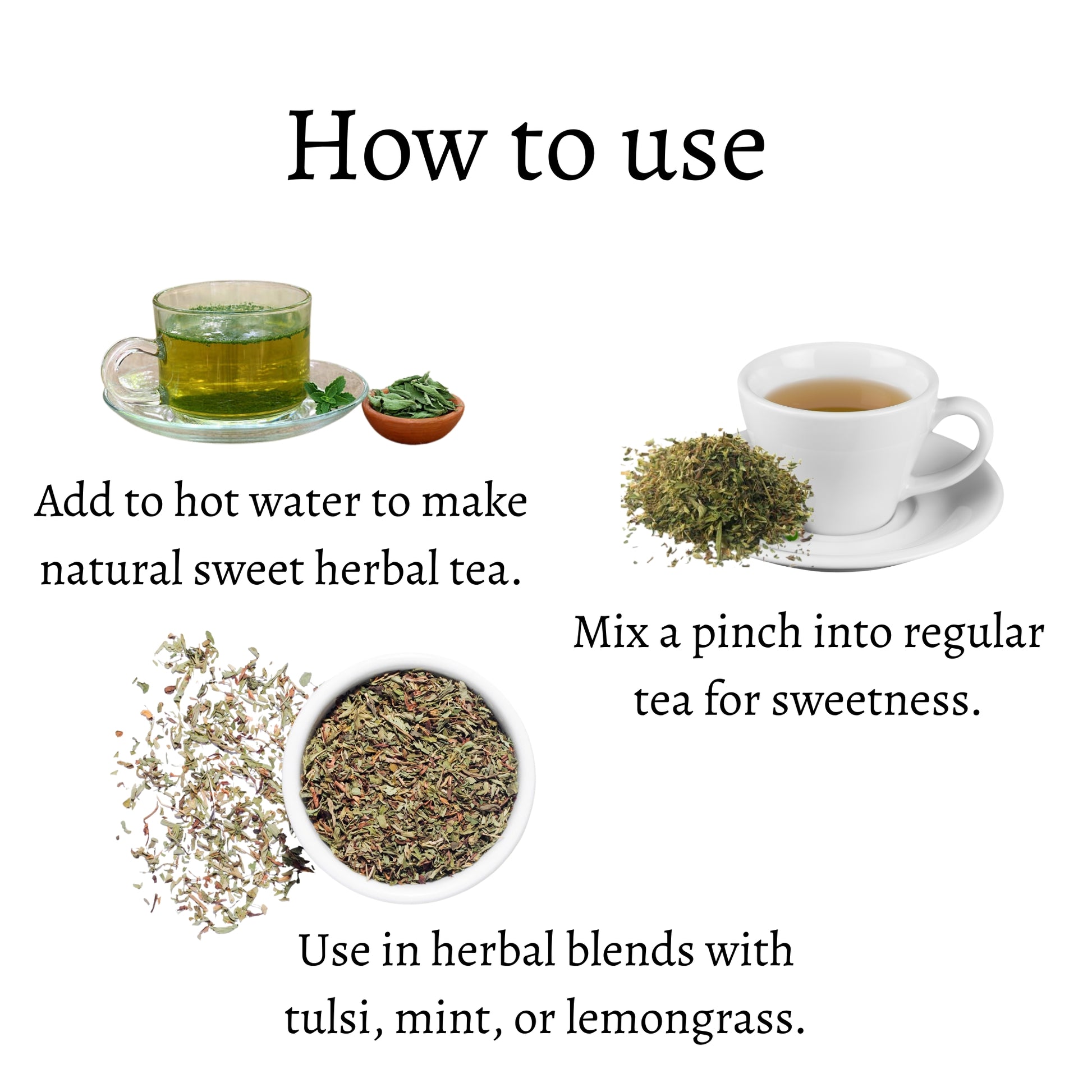 How to use

Add to hot water to make natural sweet herbal tea.

Mix a pinch into regular tea for sweetness.

Use in herbal blends with tulsi, mint, or lemongrass.