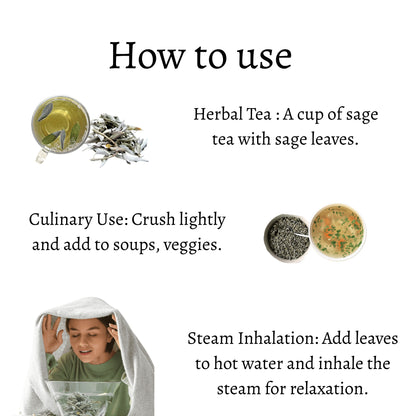 How to use

Herbal Tea : A cup of sage tea with sage leaves.

Culinary Use: Crush lightly and add to soups, veggies.

Steam Inhalation: Add leaves to hot water and inhale the steam for relaxation.