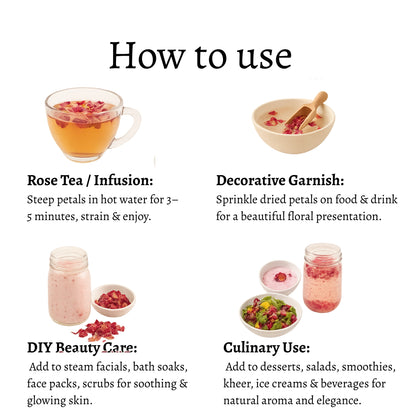 How to use

Rose Tea / Infusion:
Steep petals in hot water for 3–5 minutes, strain & enjoy.

Decorative Garnish:
Sprinkle dried petals on food & drink for a beautiful floral presentation.

DIY Beauty Care:
Add to steam facials, bath soaks, face packs, scrubs for soothing & glowing skin.

Culinary Use:
Add to desserts, salads, smoothies, kheer, ice creams & beverages for natural aroma and elegance.