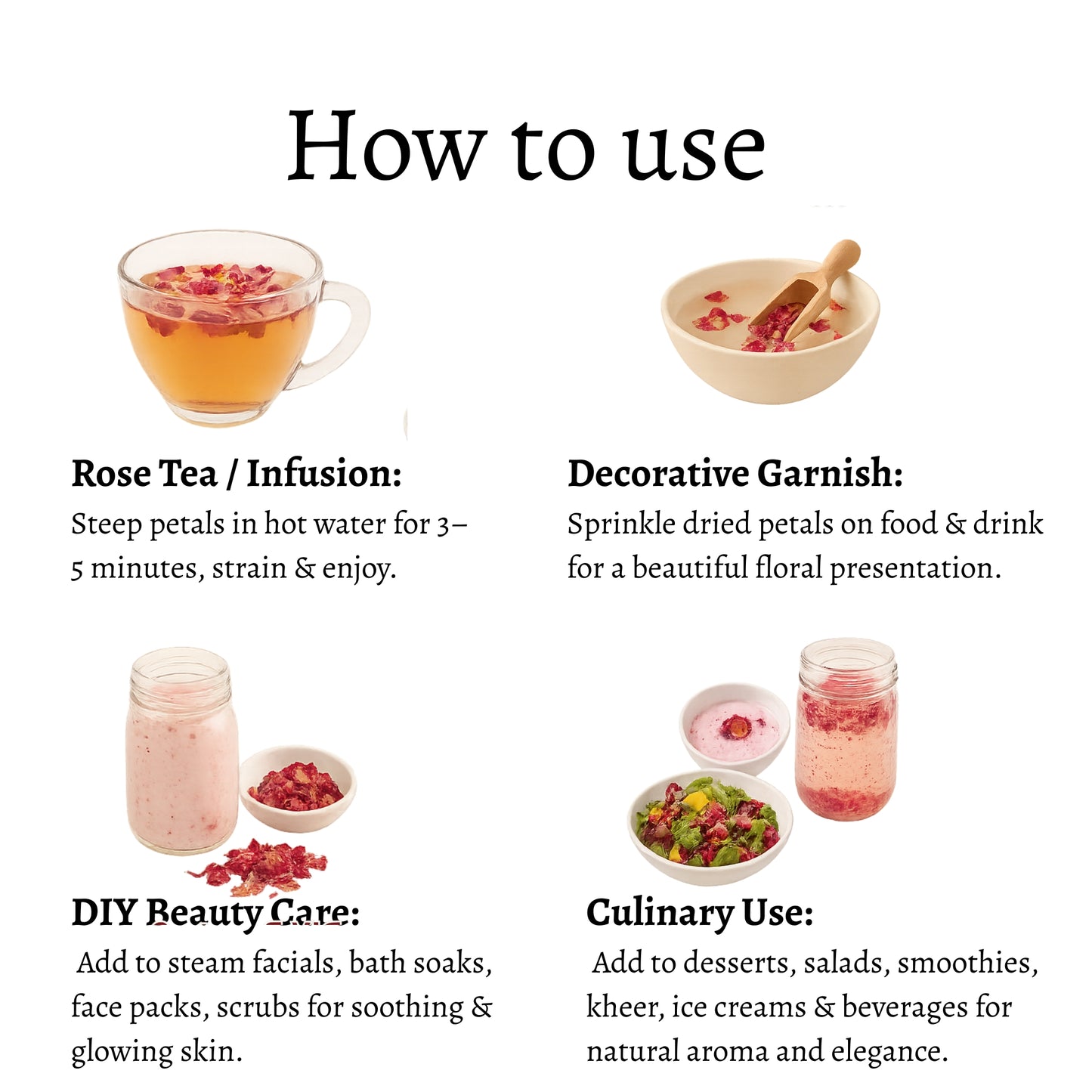 How to use

Rose Tea / Infusion:
Steep petals in hot water for 3–5 minutes, strain & enjoy.

Decorative Garnish:
Sprinkle dried petals on food & drink for a beautiful floral presentation.

DIY Beauty Care:
Add to steam facials, bath soaks, face packs, scrubs for soothing & glowing skin.

Culinary Use:
Add to desserts, salads, smoothies, kheer, ice creams & beverages for natural aroma and elegance.