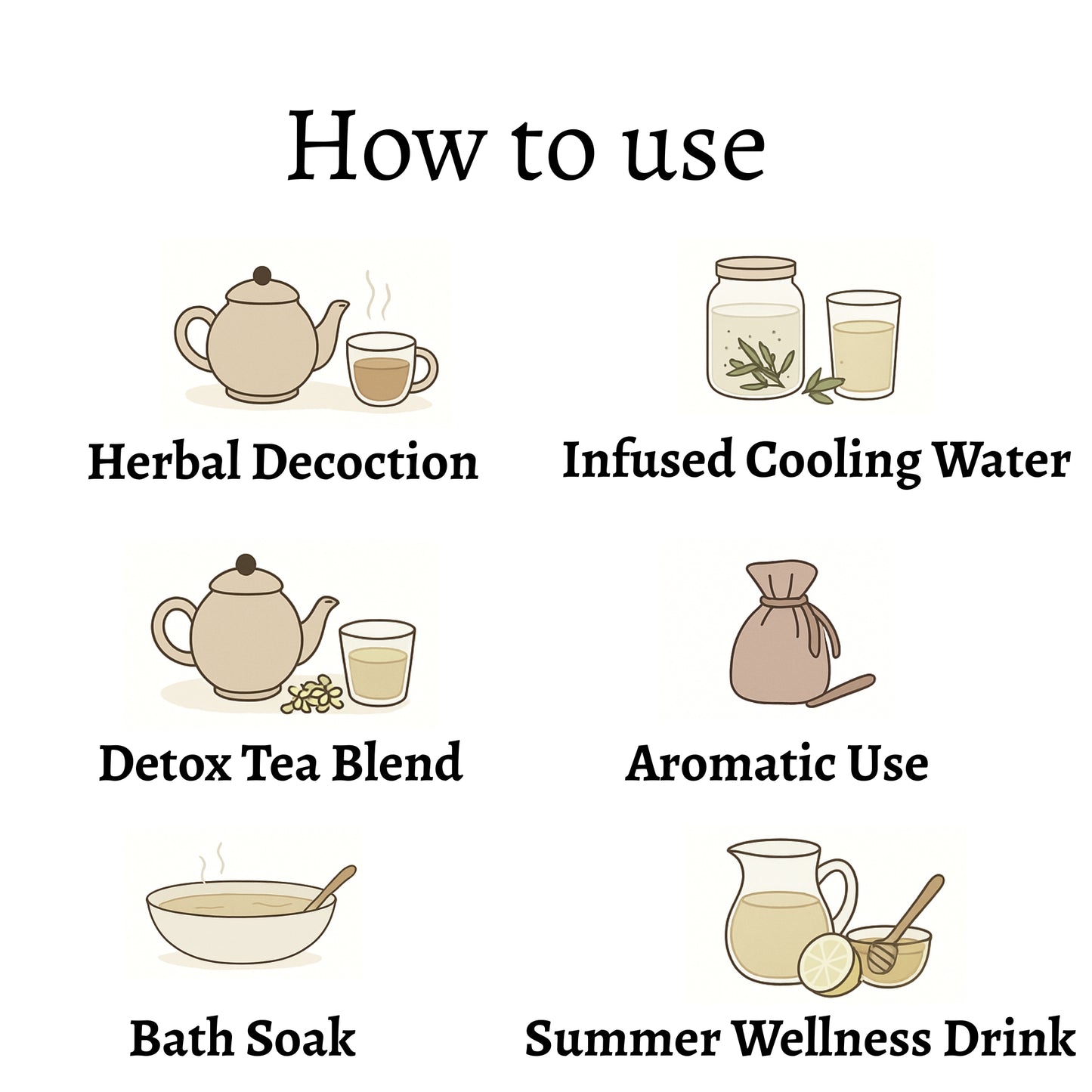 How to use

Herbal Decoction

Infused Cooling Water

Detox Tea Blend

Aromatic Use

Bath Soak

Summer Wellness Drink