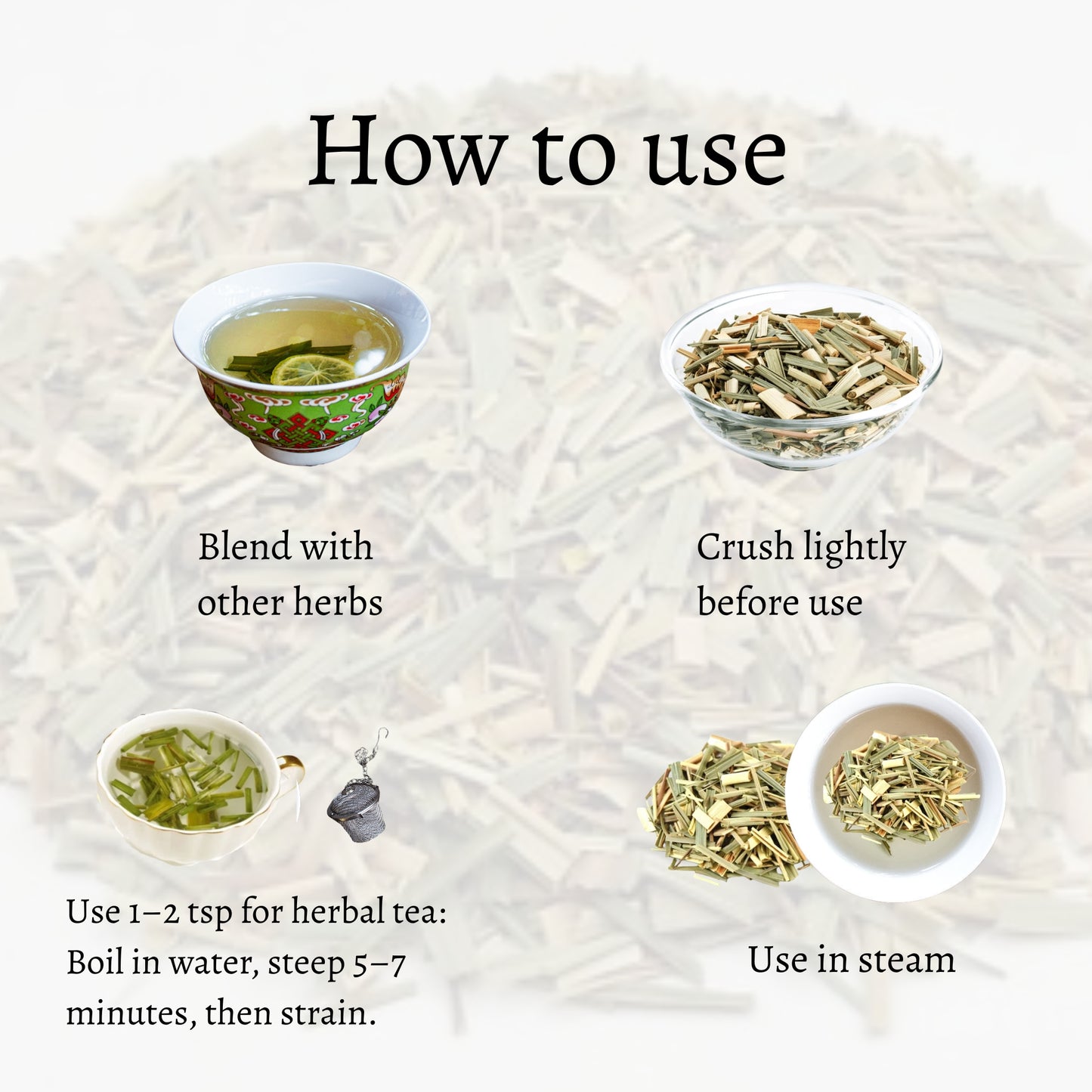 How to use

Blend with other herbs

Crush lightly before use

Use 1–2 tsp for herbal tea: Boil in water, steep 5–7 minutes, then strain.

Use in steam