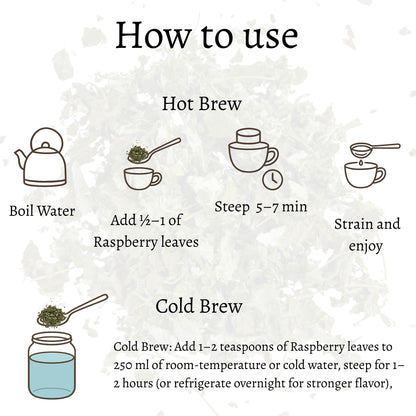 How to use

Hot Brew

Boil Water

Add ½–1 of Raspberry leaves

Steep 5–7 min

Strain and enjoy

Cold Brew

Cold Brew: Add 1–2 teaspoons of Raspberry leaves to 250 ml of room-temperature or cold water, steep for 1–2 hours (or refrigerate overnight for stronger flavor),