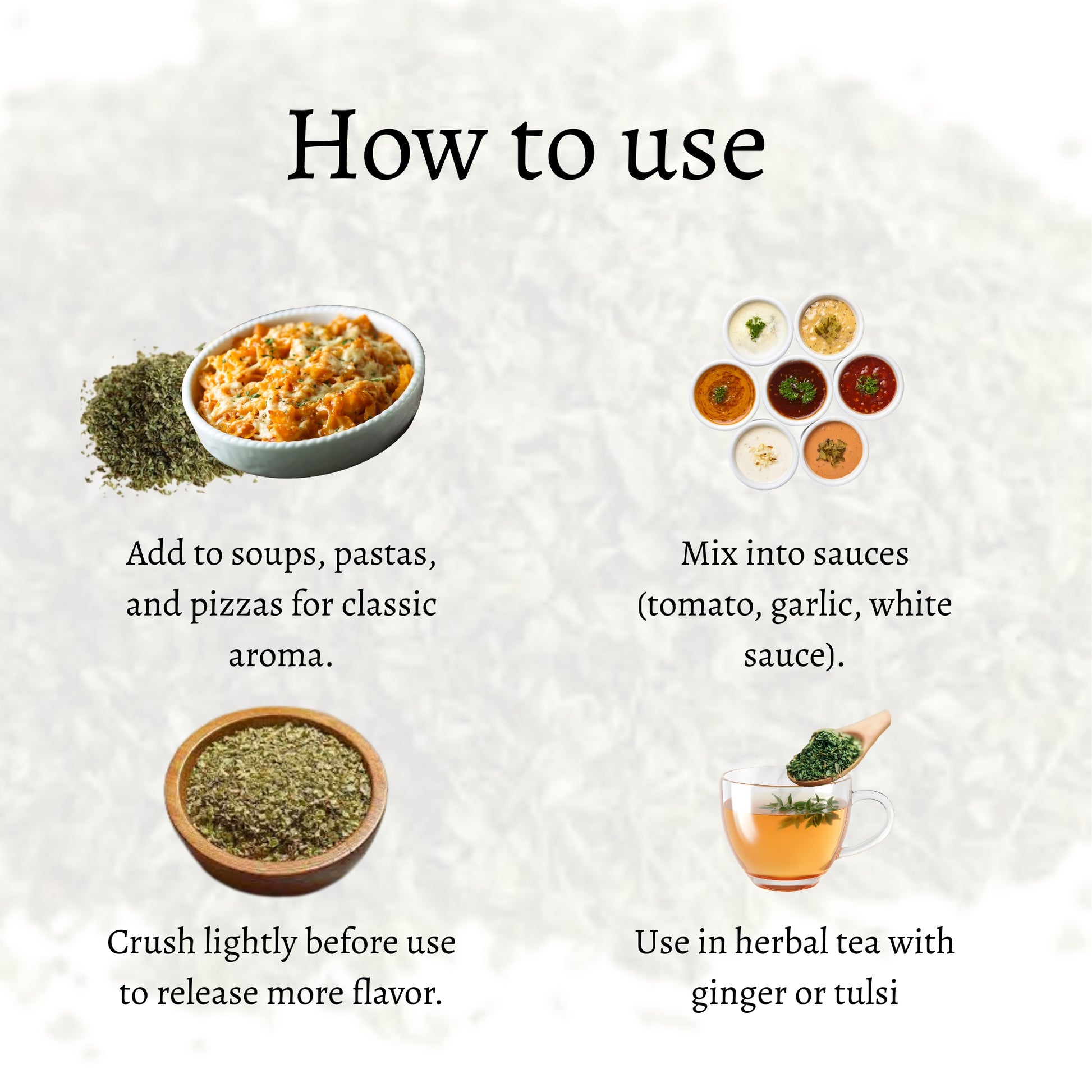 How to use

Add to soups, pastas, and pizzas for classic aroma.

Mix into sauces (tomato, garlic, white sauce).

Crush lightly before use to release more flavor.

Use in herbal tea with ginger or tulsi