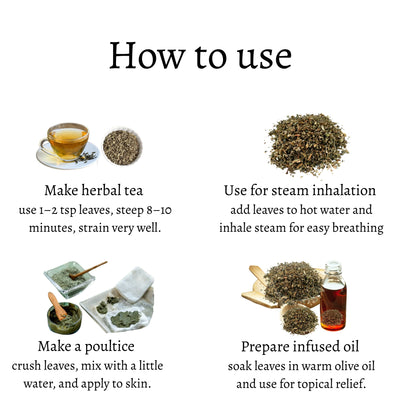 How to use

Make herbal tea
use 1–2 tsp leaves, steep 8–10 minutes, strain very well.

Use for steam inhalation
add leaves to hot water and inhale steam for easy breathing

Make a poultice
crush leaves, mix with a little water, and apply to skin.

Prepare infused oil
soak leaves in warm olive oil and use for topical relief.