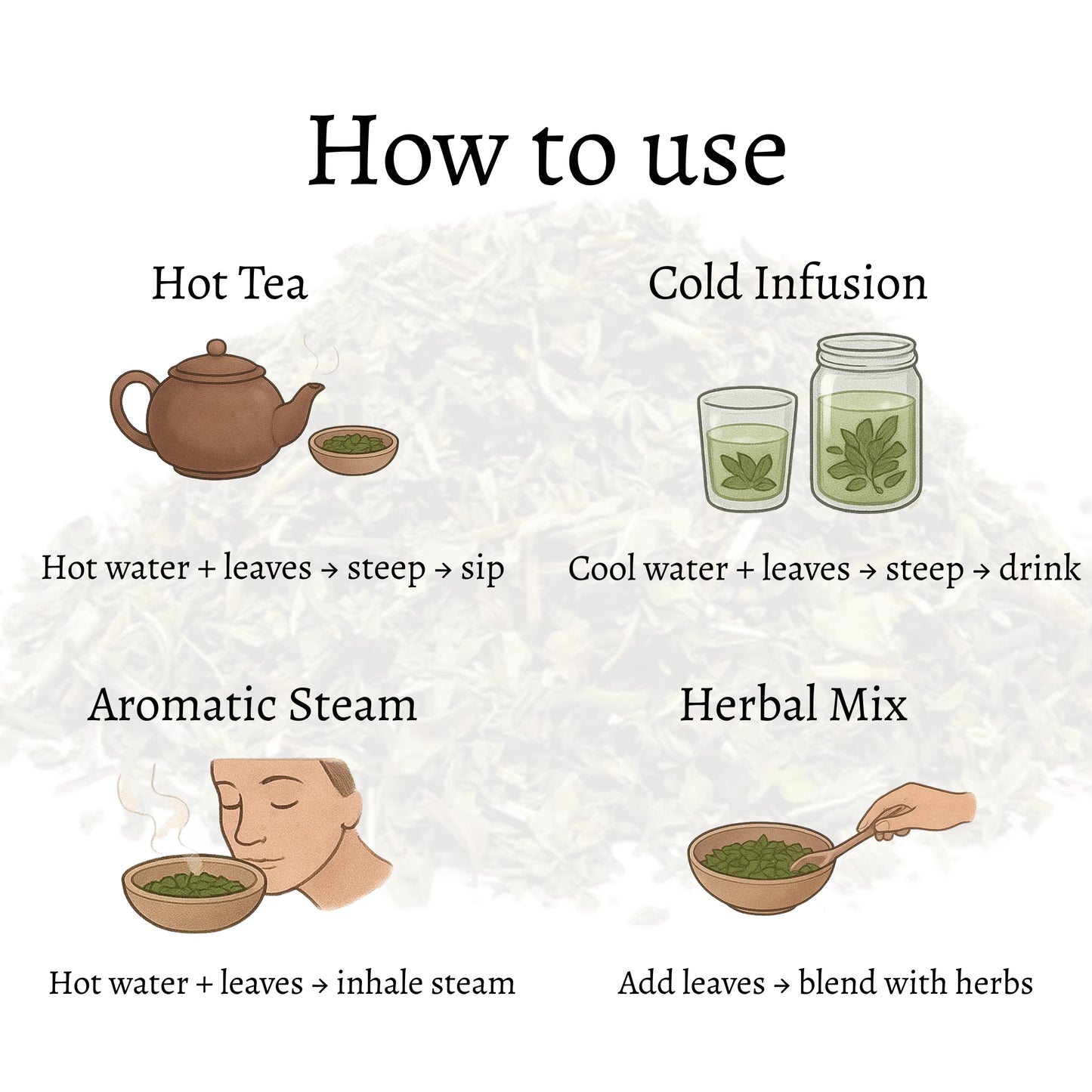 How to use

Hot Tea

Hot water + leaves → steep → sip

Cold Infusion

Cool water + leaves → steep → drink

Aromatic Steam

Hot water + leaves → inhale steam

Herbal Mix

Add leaves → blend with herbs