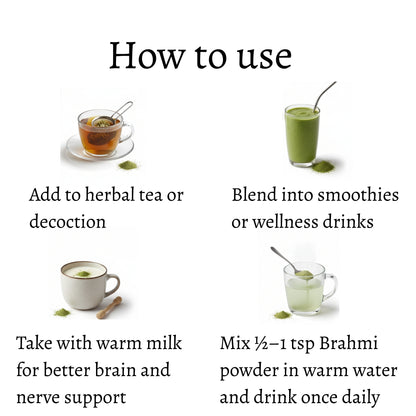 How to use

Add to herbal tea or decoction

Blend into smoothies or wellness drinks

Take with warm milk for better brain and nerve support

Mix ½–1 tsp Brahmi powder in warm water and drink once daily