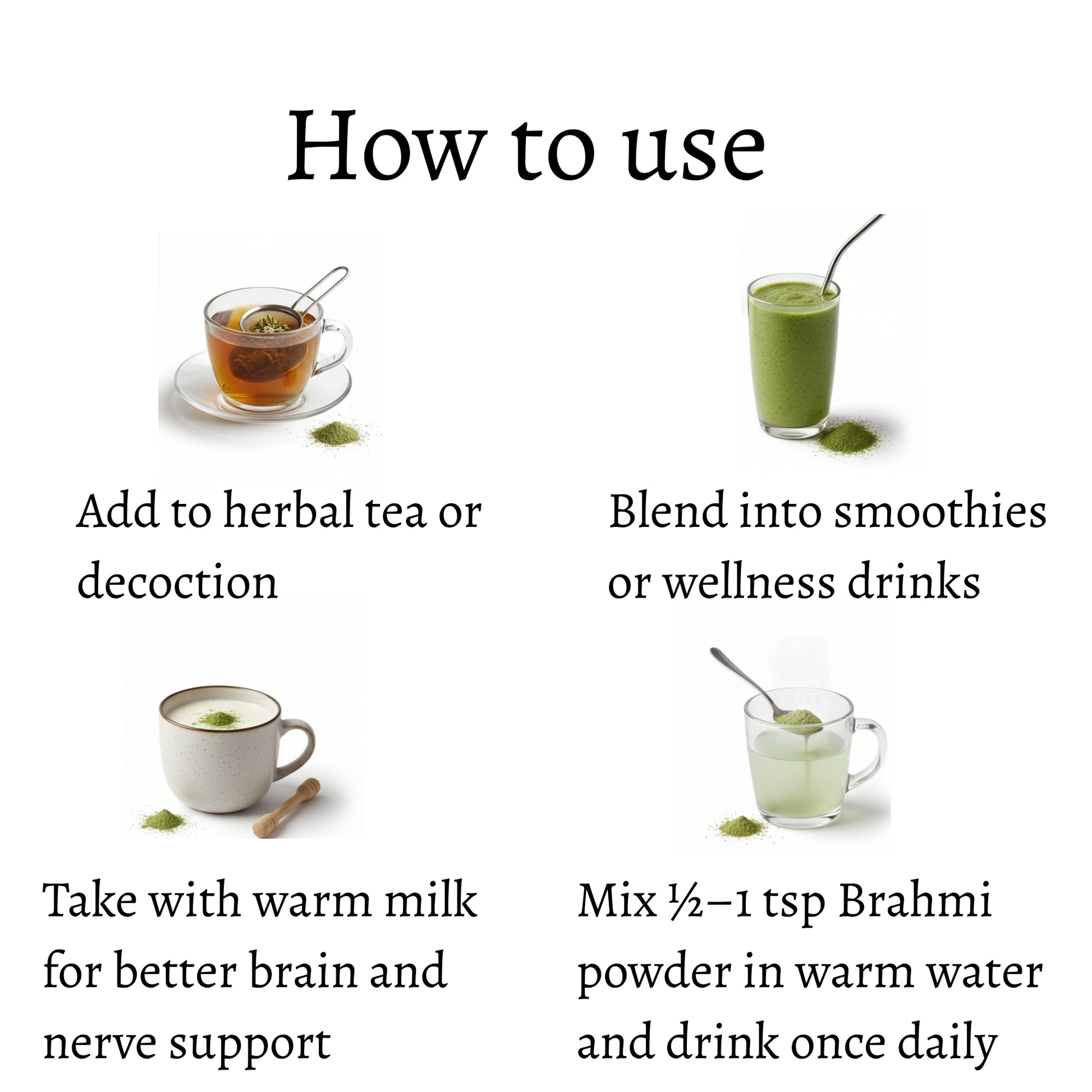 How to use

Add to herbal tea or decoction

Blend into smoothies or wellness drinks

Take with warm milk for better brain and nerve support

Mix ½–1 tsp Brahmi powder in warm water and drink once daily