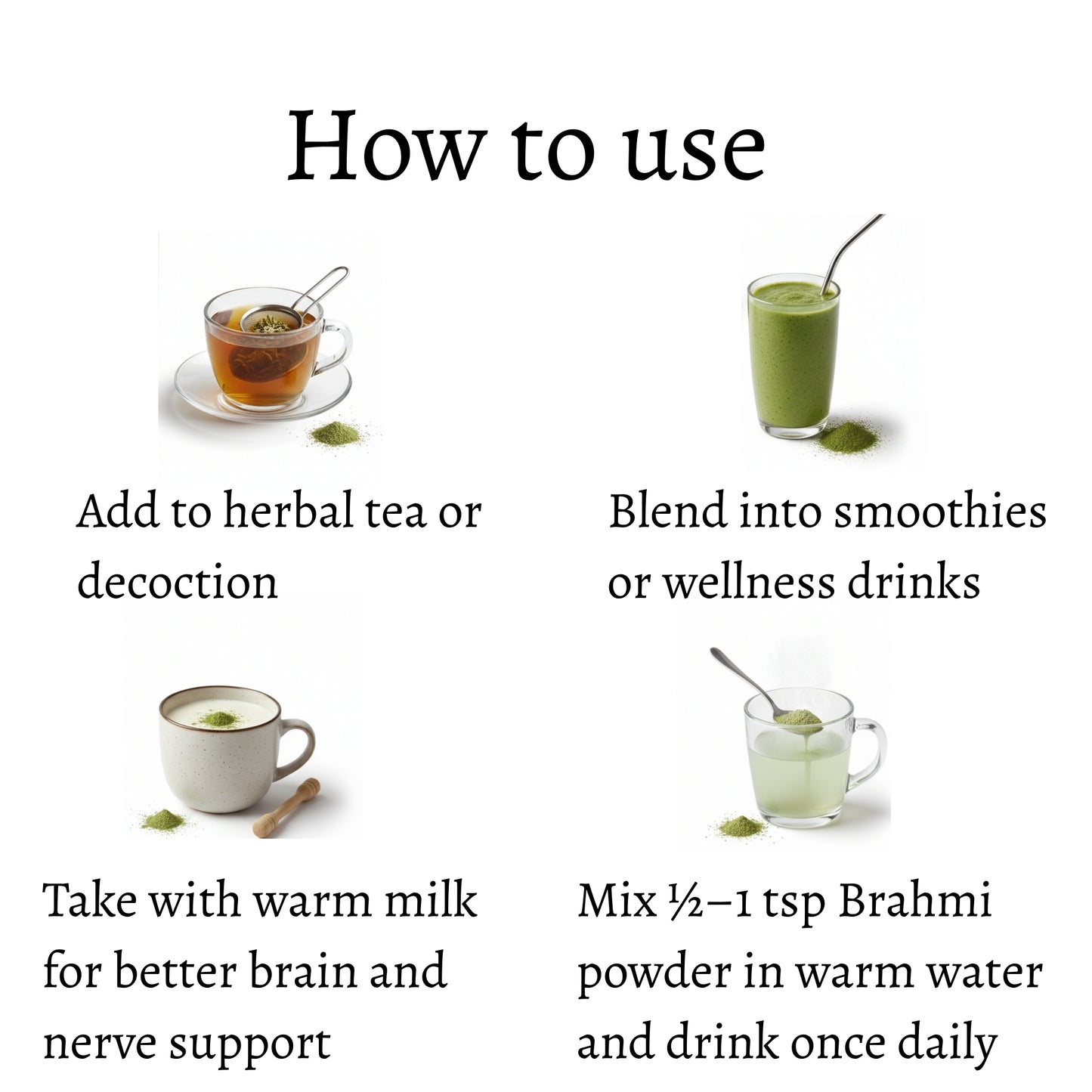 How to use

Add to herbal tea or decoction

Blend into smoothies or wellness drinks

Take with warm milk for better brain and nerve support

Mix ½–1 tsp Brahmi powder in warm water and drink once daily