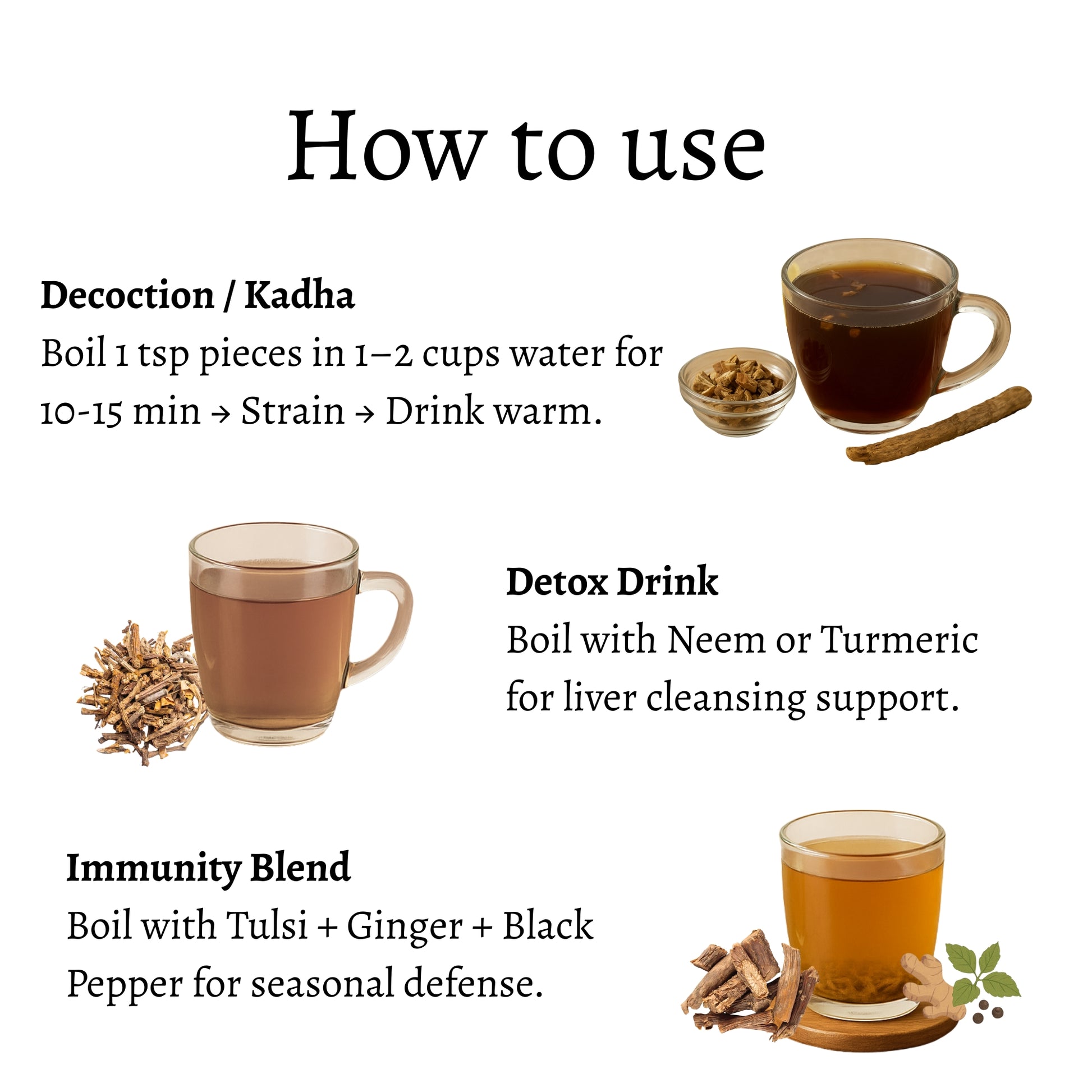 How to use

Decoction / Kadha
Boil 1 tsp pieces in 1–2 cups water for 10-15 min → Strain → Drink warm.

Detox Drink
Boil with Neem or Turmeric for liver cleansing support.

Immunity Blend
Boil with Tulsi + Ginger + Black Pepper for seasonal defense.