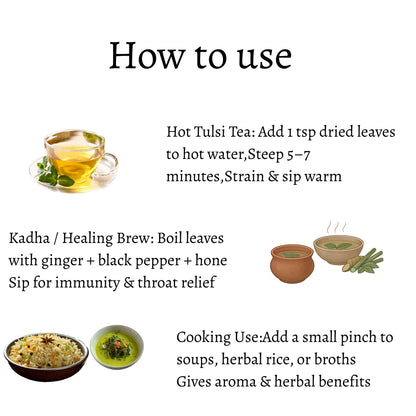 How to use

Hot Tulsi Tea: Add 1 tsp dried leaves to hot water,Steep 5–7 minutes,Strain & sip warm

Kadha / Healing Brew: Boil leaves with ginger + black pepper + hone Sip for immunity & throat relief

Cooking Use:Add a small pinch to soups, herbal rice, or broths Gives aroma & herbal benefits