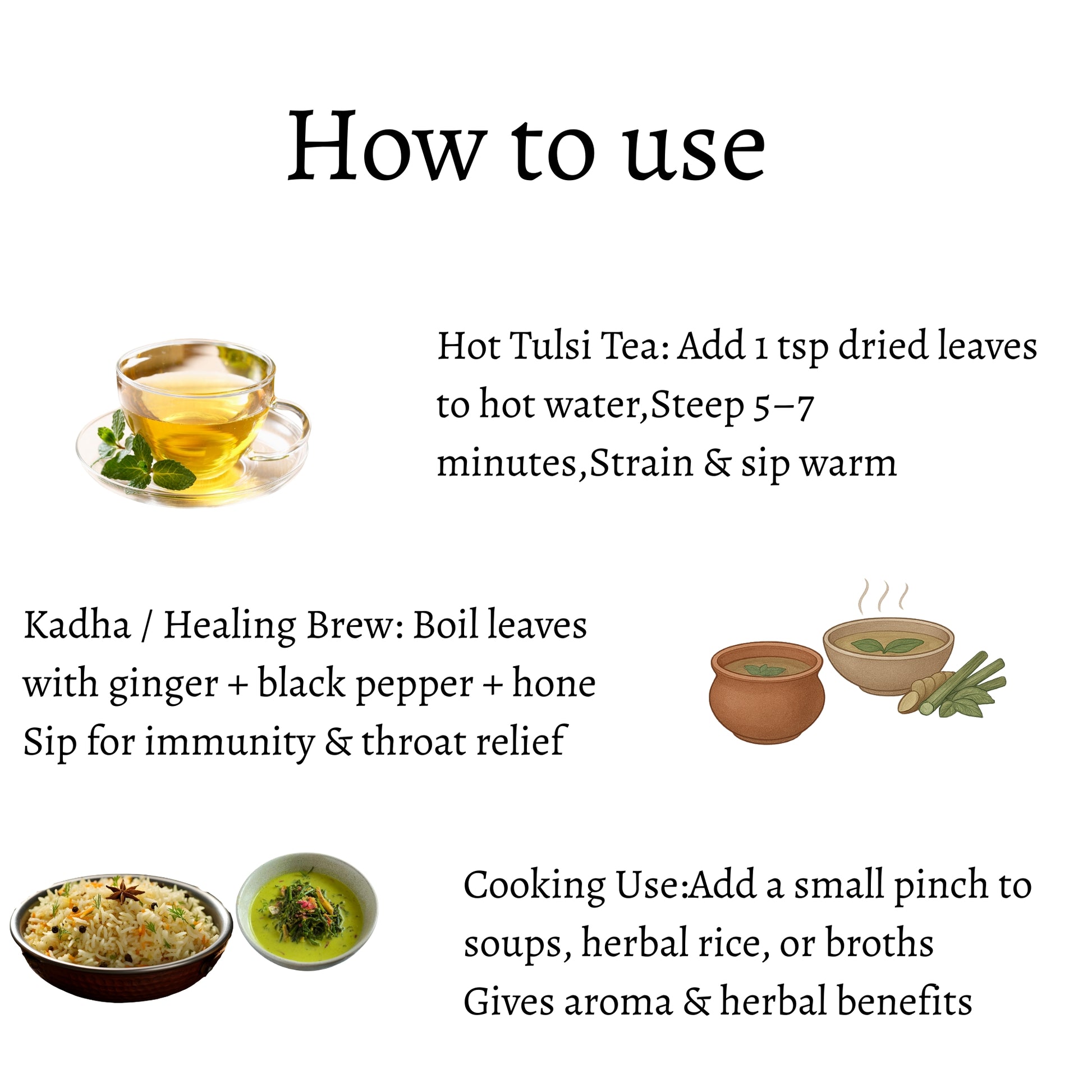 How to use

Hot Tulsi Tea: Add 1 tsp dried leaves to hot water,Steep 5–7 minutes,Strain & sip warm

Kadha / Healing Brew: Boil leaves with ginger + black pepper + hone Sip for immunity & throat relief

Cooking Use:Add a small pinch to soups, herbal rice, or broths Gives aroma & herbal benefits