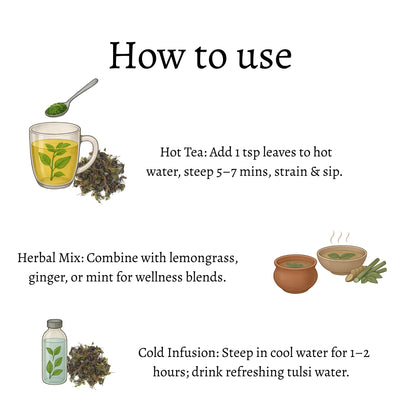 How to use

Hot Tea: Add 1 tsp leaves to hot water, steep 5–7 mins, strain & sip.

Herbal Mix: Combine with lemongrass, ginger, or mint for wellness blends.

Cold Infusion: Steep in cool water for 1–2 hours; drink refreshing tulsi water.