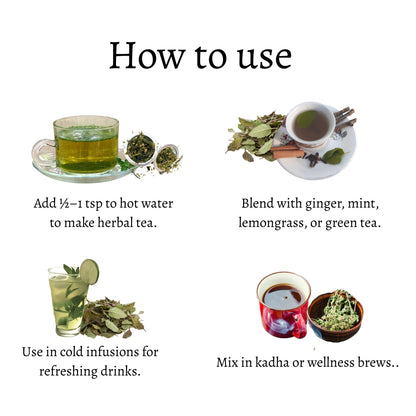 How to use

Add ½–1 tsp to hot water to make herbal tea.

Blend with ginger, mint, lemongrass, or green tea.

Use in cold infusions for refreshing drinks.

Mix in kadha or wellness brews..