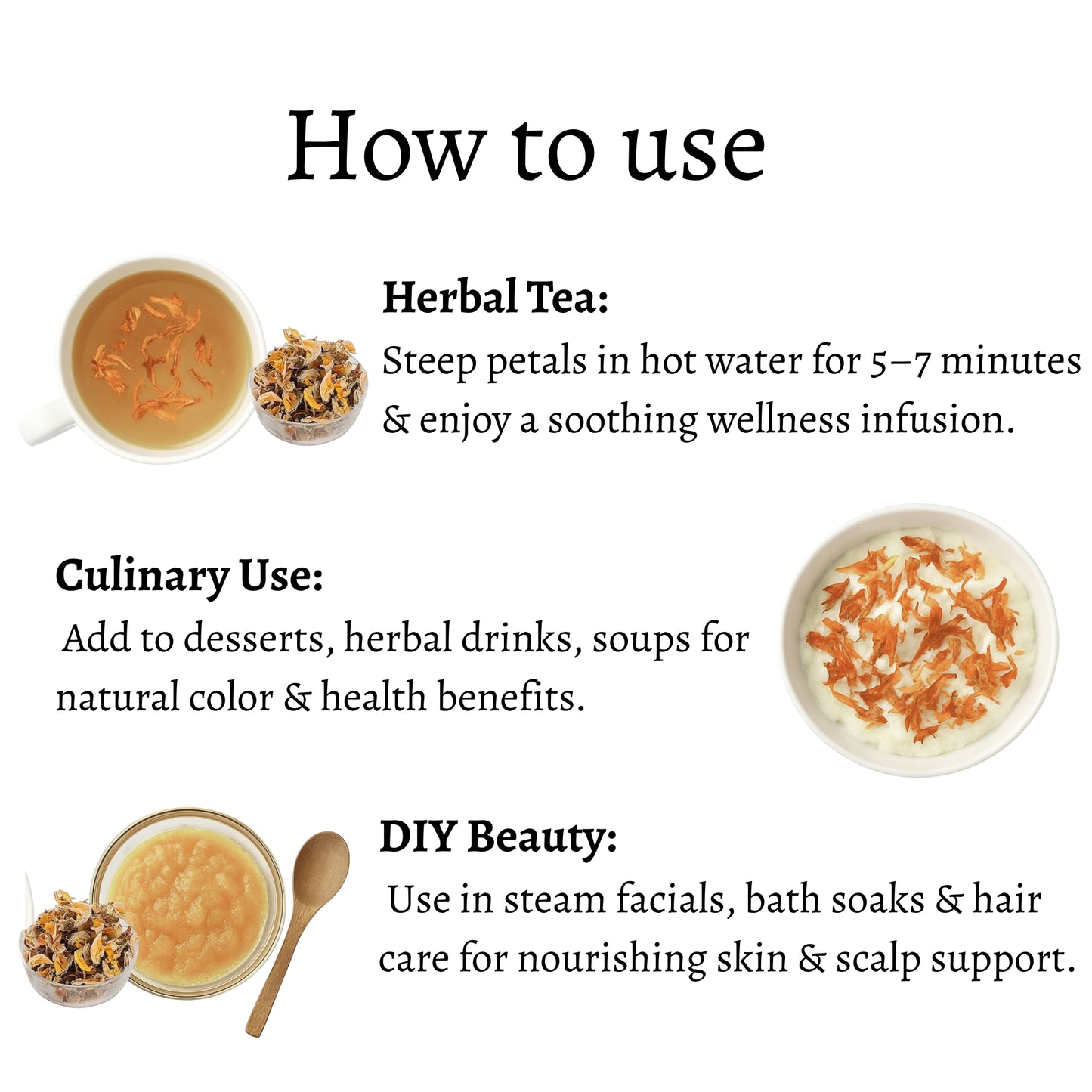 How to use

Herbal Tea:
Steep petals in hot water for 5–7 minutes & enjoy a soothing wellness infusion.

Culinary Use:
Add to desserts, herbal drinks, soups for natural color & health benefits.

DIY Beauty:
Use in steam facials, bath soaks & hair care for nourishing skin & scalp support.