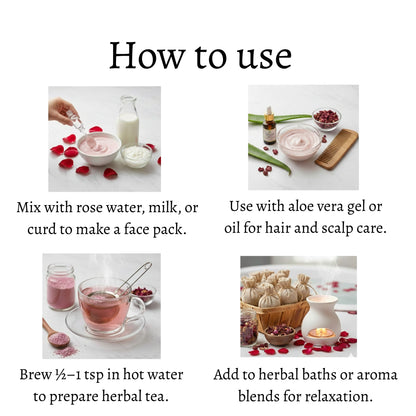 How to use

Mix with rose water, milk, or curd to make a face pack.

Use with aloe vera gel or oil for hair and scalp care.

Brew ½–1 tsp in hot water to prepare herbal tea.

Add to herbal baths or aroma blends for relaxation.