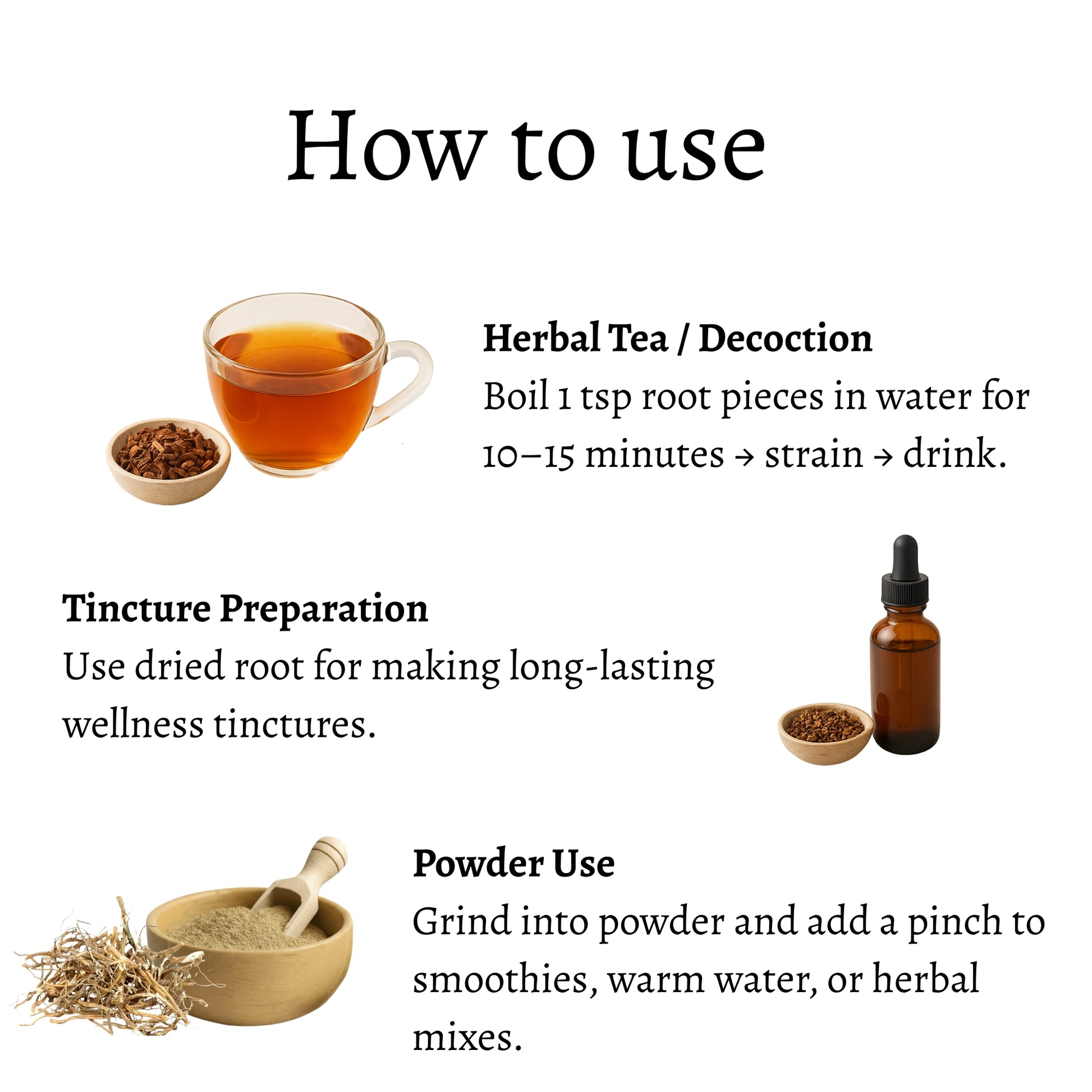 How to use

Herbal Tea / Decoction
Boil 1 tsp root pieces in water for 10–15 minutes → strain → drink.

Tincture Preparation
Use dried root for making long-lasting wellness tinctures.

Powder Use
Grind into powder and add a pinch to smoothies, warm water, or herbal mixes.