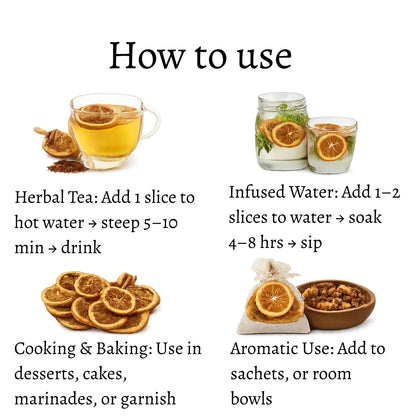 How to use

Herbal Tea: Add 1 slice to hot water → steep 5–10 min → drink

Infused Water: Add 1–2 slices to water → soak 4–8 hrs → sip

Cooking & Baking: Use in desserts, cakes, marinades, or garnish

Aromatic Use: Add to sachets, or room bowls