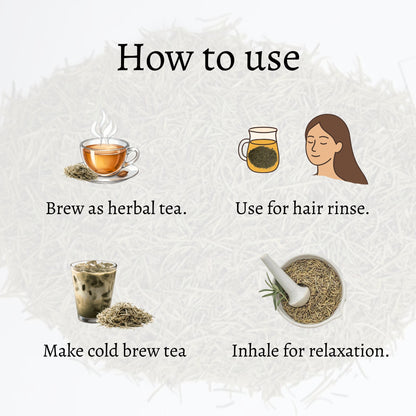 How to use

Brew as herbal tea.

Use for hair rinse.

Make cold brew tea

Inhale for relaxation.