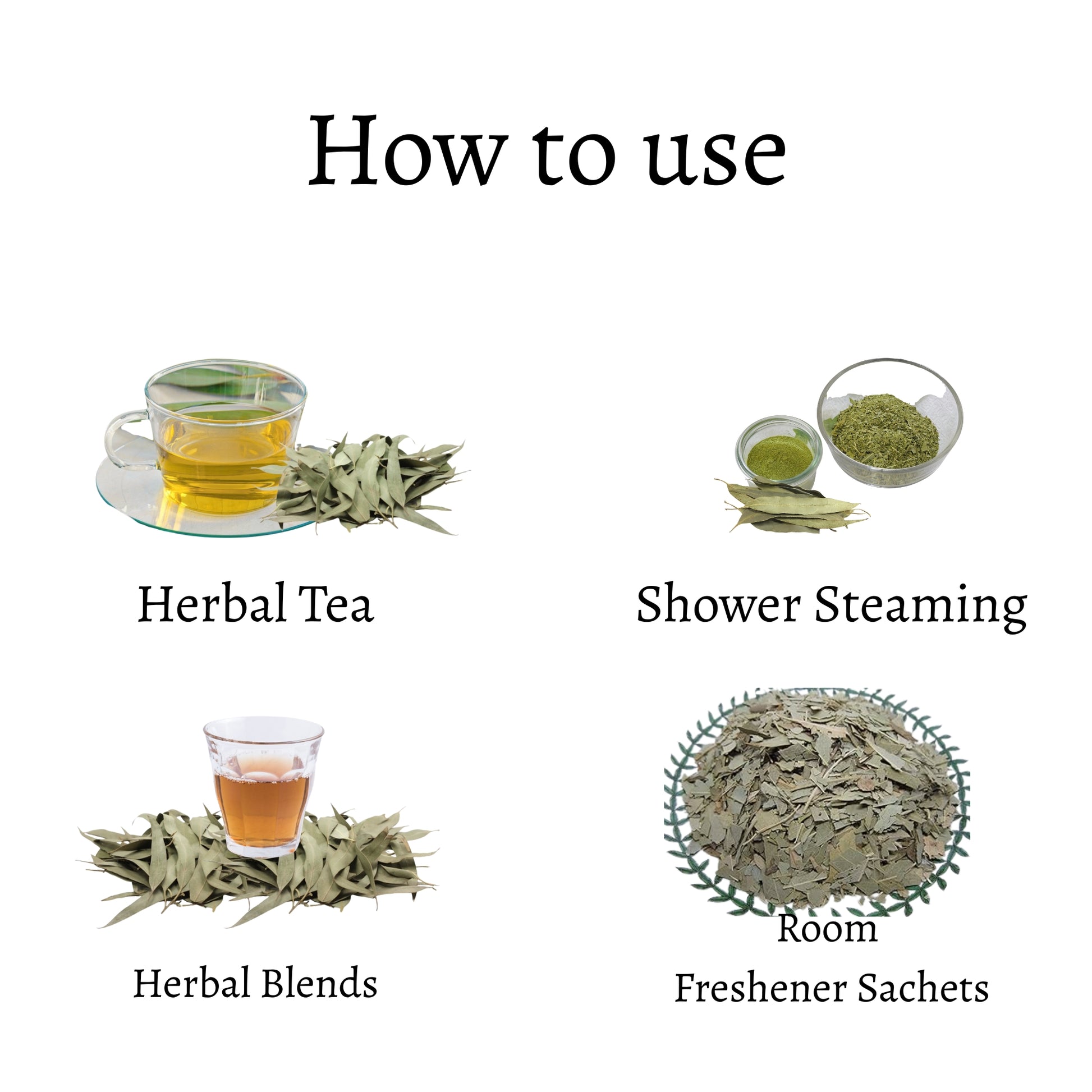 How to use

Herbal Tea

Shower Steaming

Herbal Blends

Room
Freshener Sachets