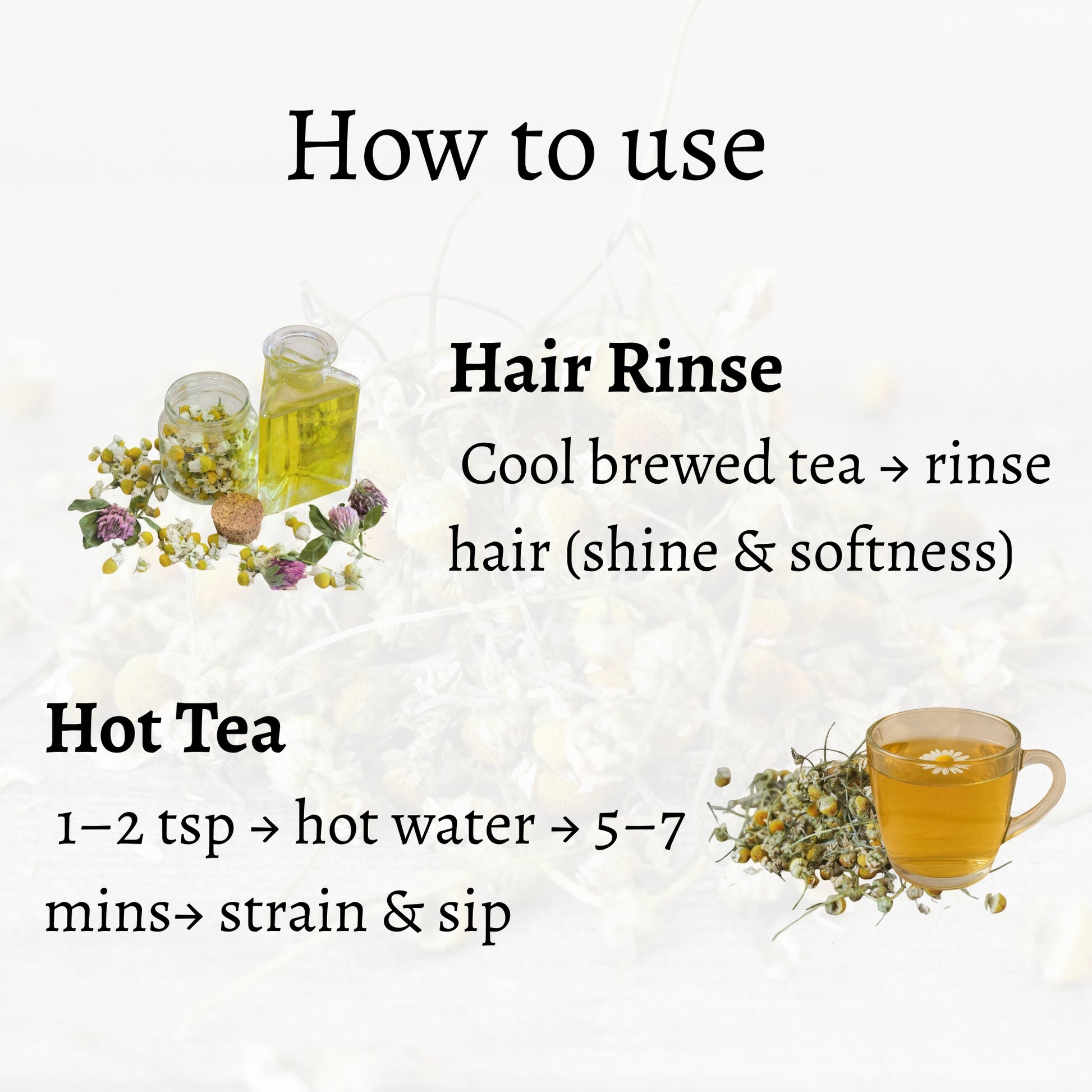 How to use

Hair Rinse

Cool brewed tea → rinse hair (shine & softness)

Hot Tea

1–2 tsp → hot water → 5–7 mins→ strain & sip