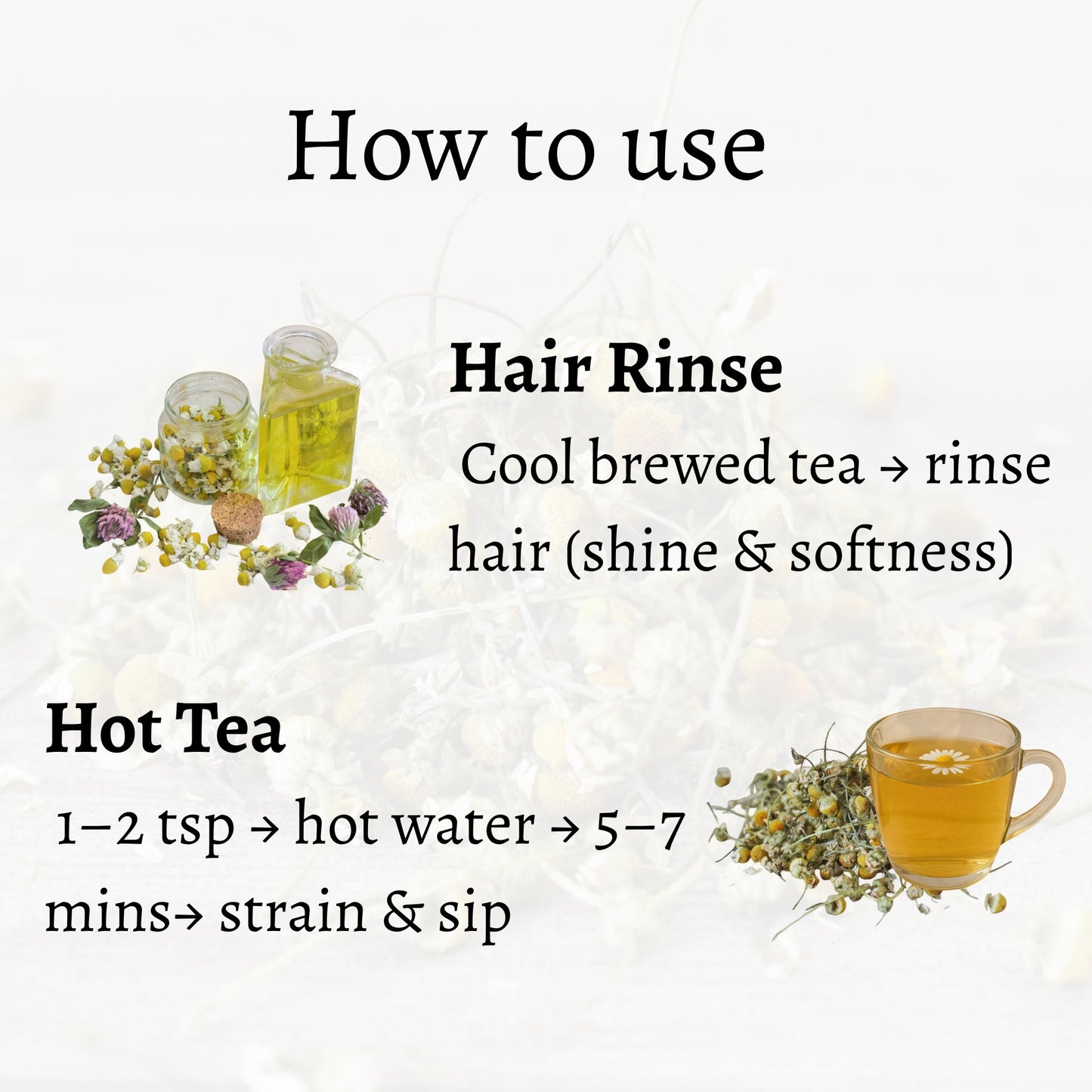 How to use

Hair Rinse

Cool brewed tea → rinse hair (shine & softness)

Hot Tea

1–2 tsp → hot water → 5–7 mins→ strain & sip