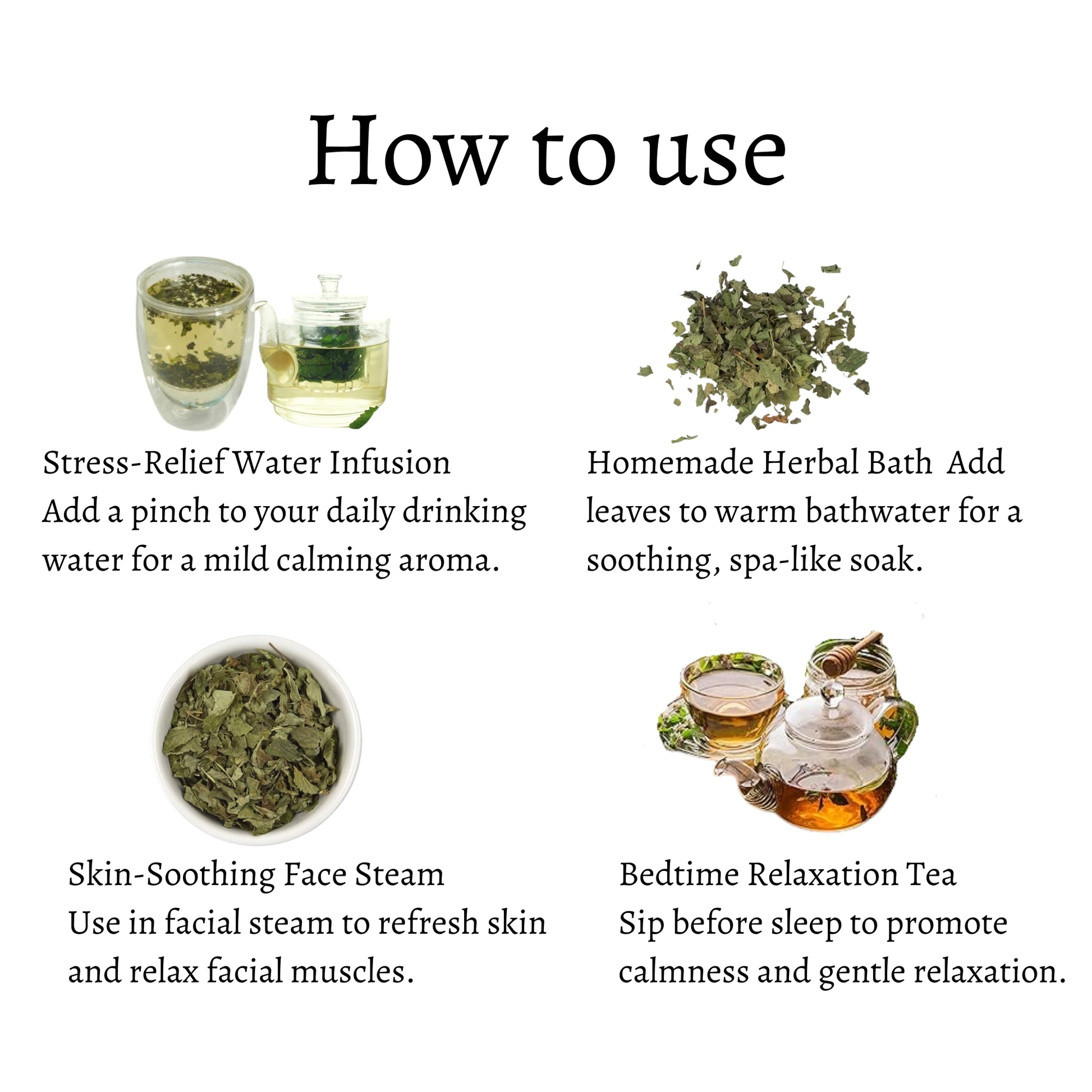 How to use

Stress-Relief Water Infusion
Add a pinch to your daily drinking water for a mild calming aroma.

Homemade Herbal Bath Add leaves to warm bathwater for a soothing, spa-like soak.

Skin-Soothing Face Steam
Use in facial steam to refresh skin and relax facial muscles.

Bedtime Relaxation Tea
Sip before sleep to promote calmness and gentle relaxation.