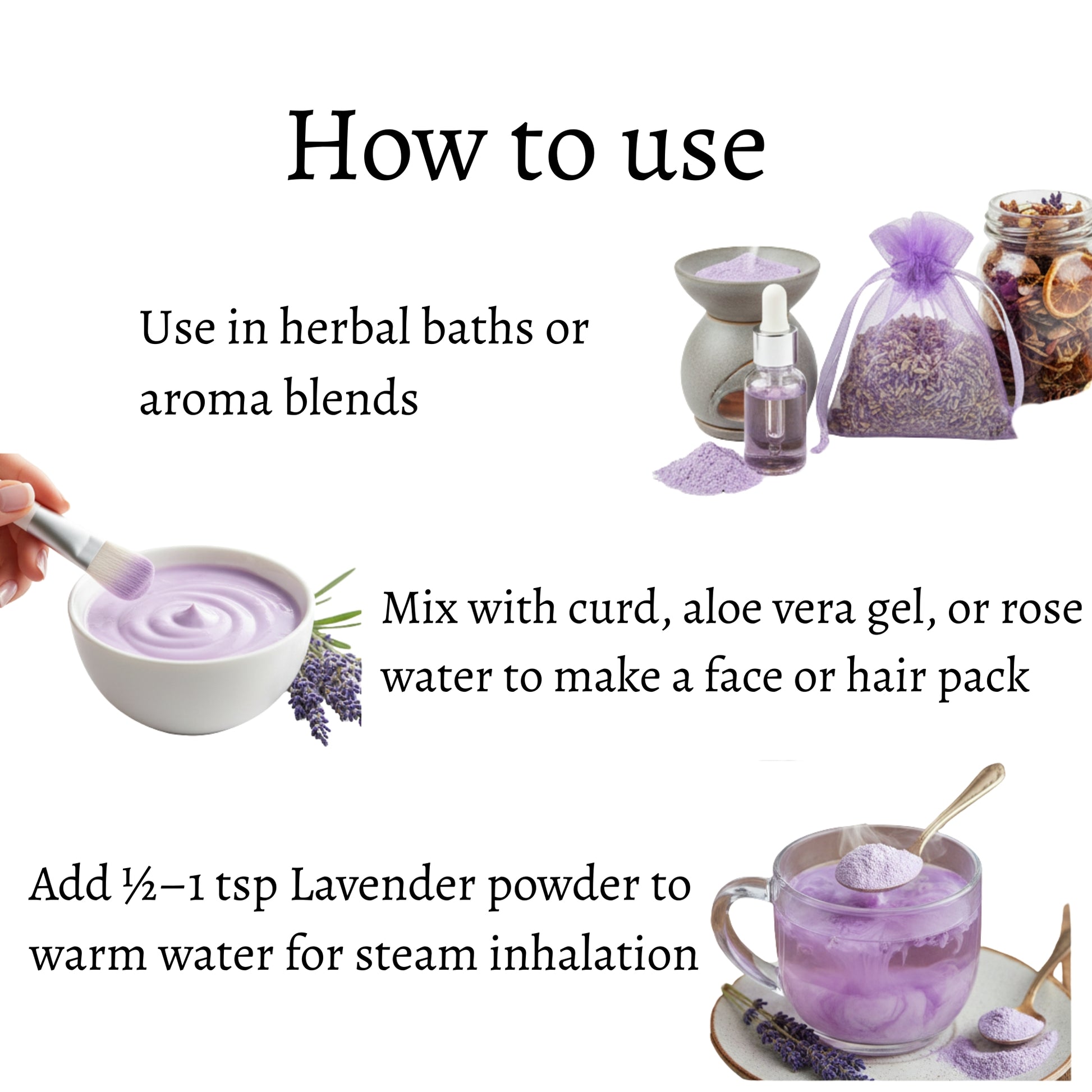 How to use

Use in herbal baths or aroma blends

Mix with curd, aloe vera gel, or rose water to make a face or hair pack

Add ½–1 tsp Lavender powder to warm water for steam inhalation