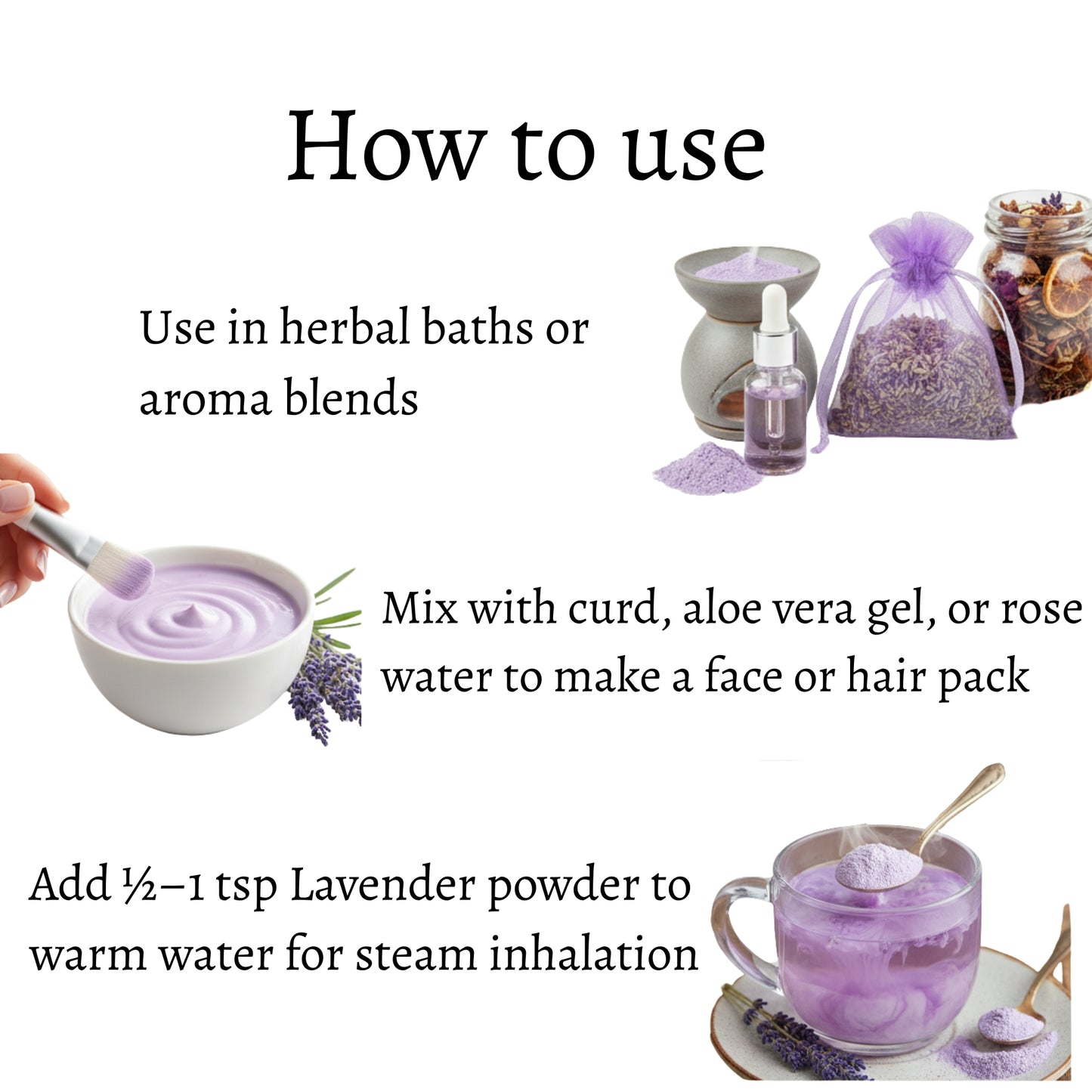 How to use

Use in herbal baths or aroma blends

Mix with curd, aloe vera gel, or rose water to make a face or hair pack

Add ½–1 tsp Lavender powder to warm water for steam inhalation