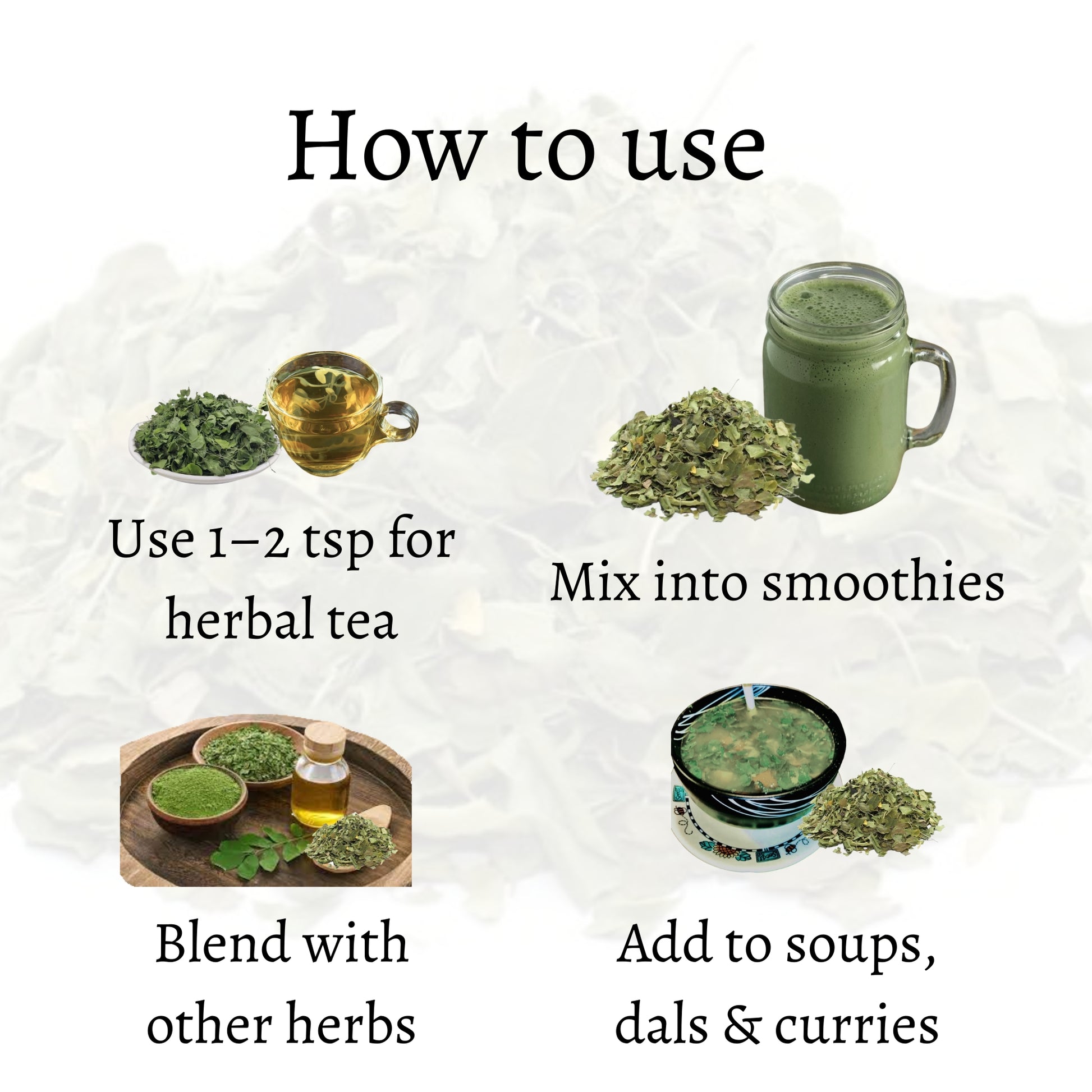 How to use

Use 1–2 tsp for herbal tea

Mix into smoothies

Blend with other herbs

Add to soups, dals & curries