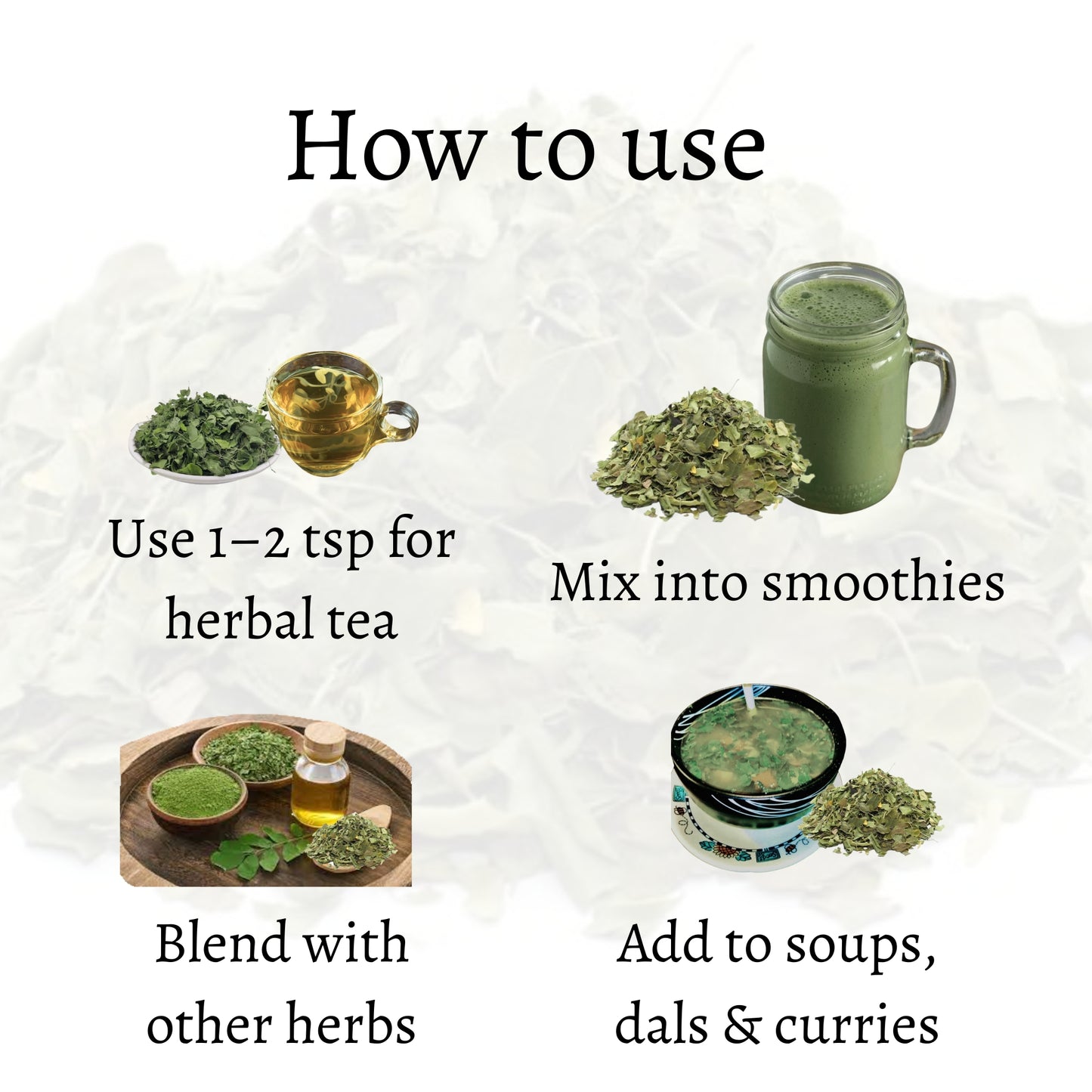 How to use

Use 1–2 tsp for herbal tea

Mix into smoothies

Blend with other herbs

Add to soups, dals & curries