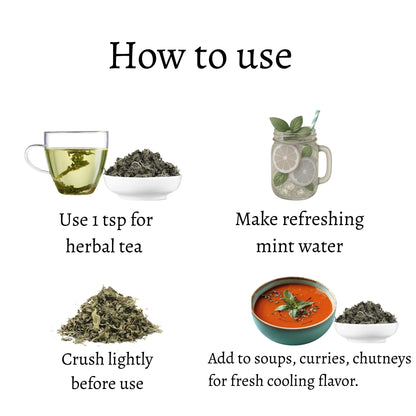 How to use

Use 1 tsp for herbal tea

Make refreshing mint water

Crush lightly before use

Add to soups, curries, chutneys for fresh cooling flavor.