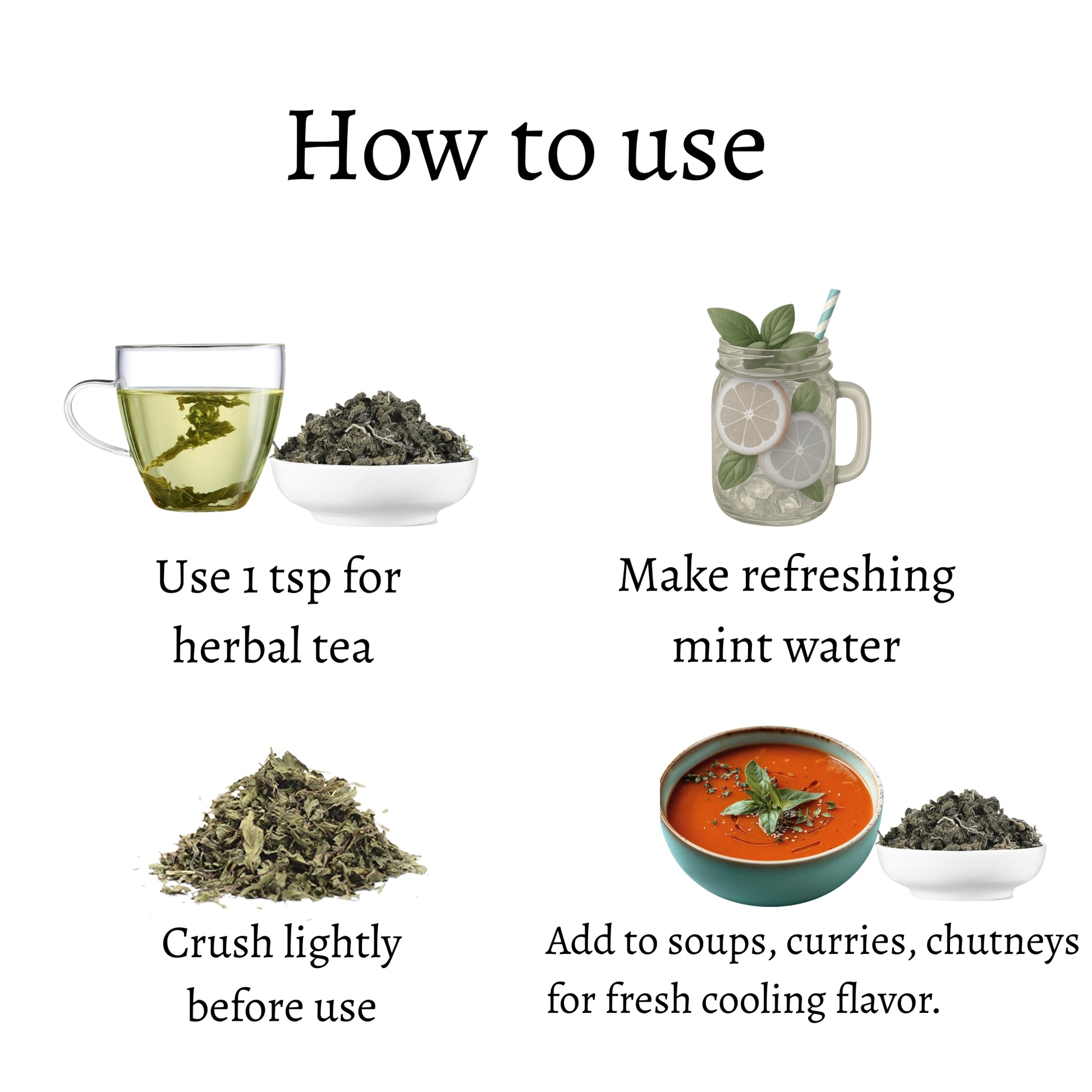 How to use

Use 1 tsp for herbal tea

Make refreshing mint water

Crush lightly before use

Add to soups, curries, chutneys for fresh cooling flavor.