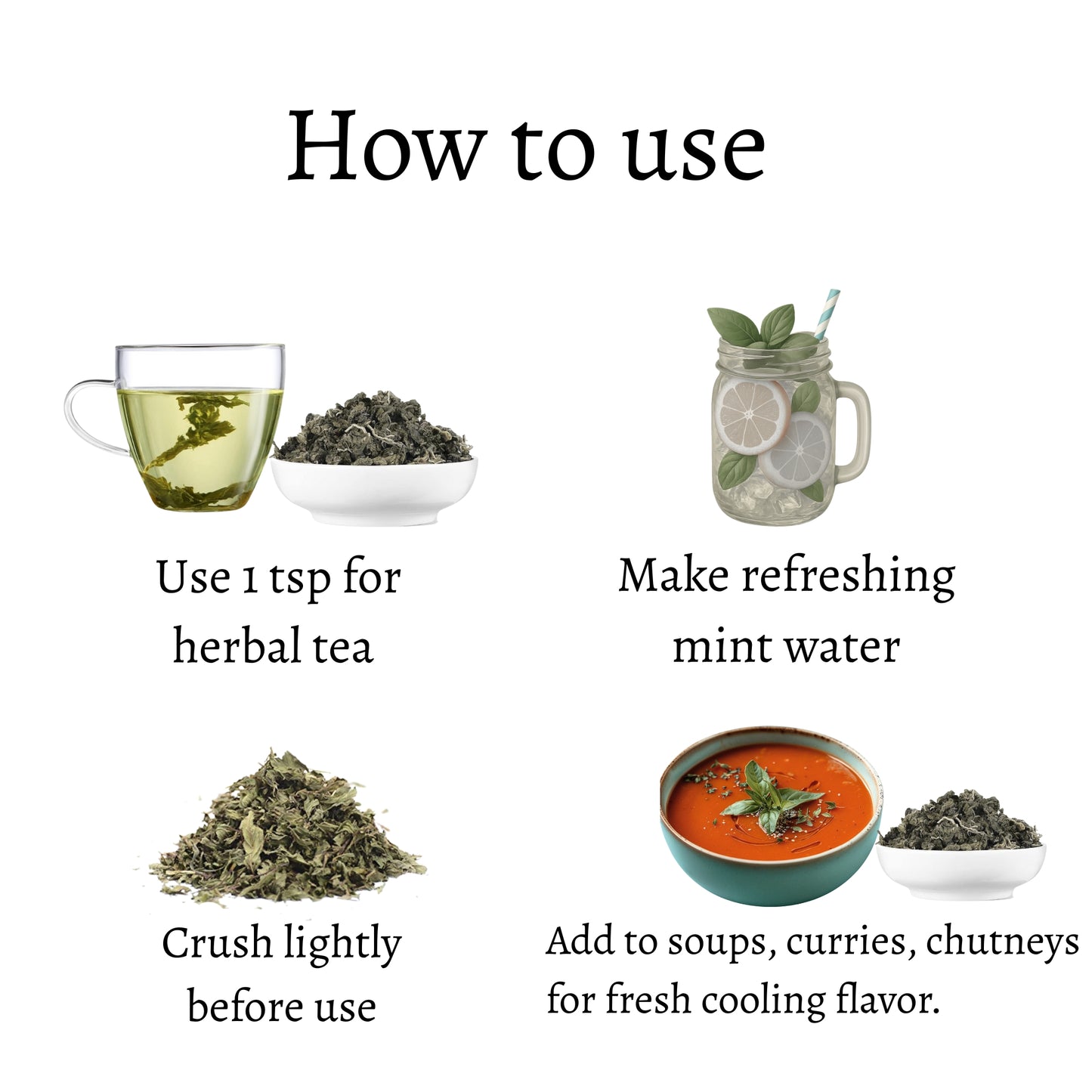 How to use

Use 1 tsp for herbal tea

Make refreshing mint water

Crush lightly before use

Add to soups, curries, chutneys for fresh cooling flavor.