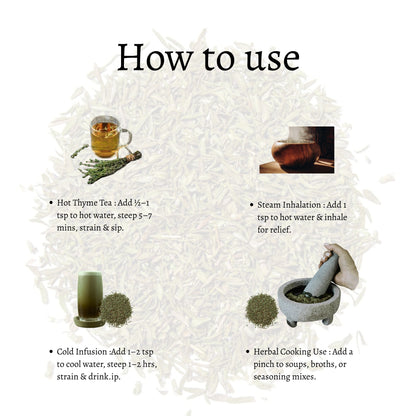 How to use

• Hot Thyme Tea : Add ½–1 tsp to hot water, steep 5–7 mins, strain & sip.

• Steam Inhalation : Add 1 tsp to hot water & inhale for relief.

• Cold Infusion :Add 1–2 tsp to cool water, steep 1–2 hrs, strain & drink.ip.

• Herbal Cooking Use : Add a pinch to soups, broths, or seasoning mixes.