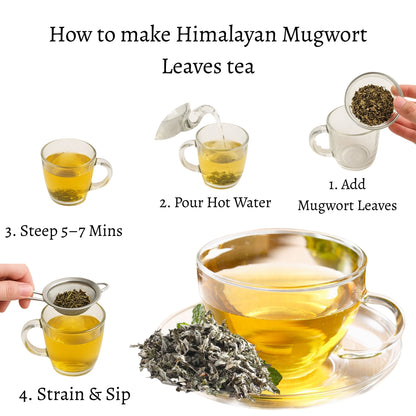 How to make Himalayan Mugwort Leaves tea

1. Add Mugwort Leaves

2. Pour Hot Water

3. Steep 5–7 Mins

4. Strain & Sip