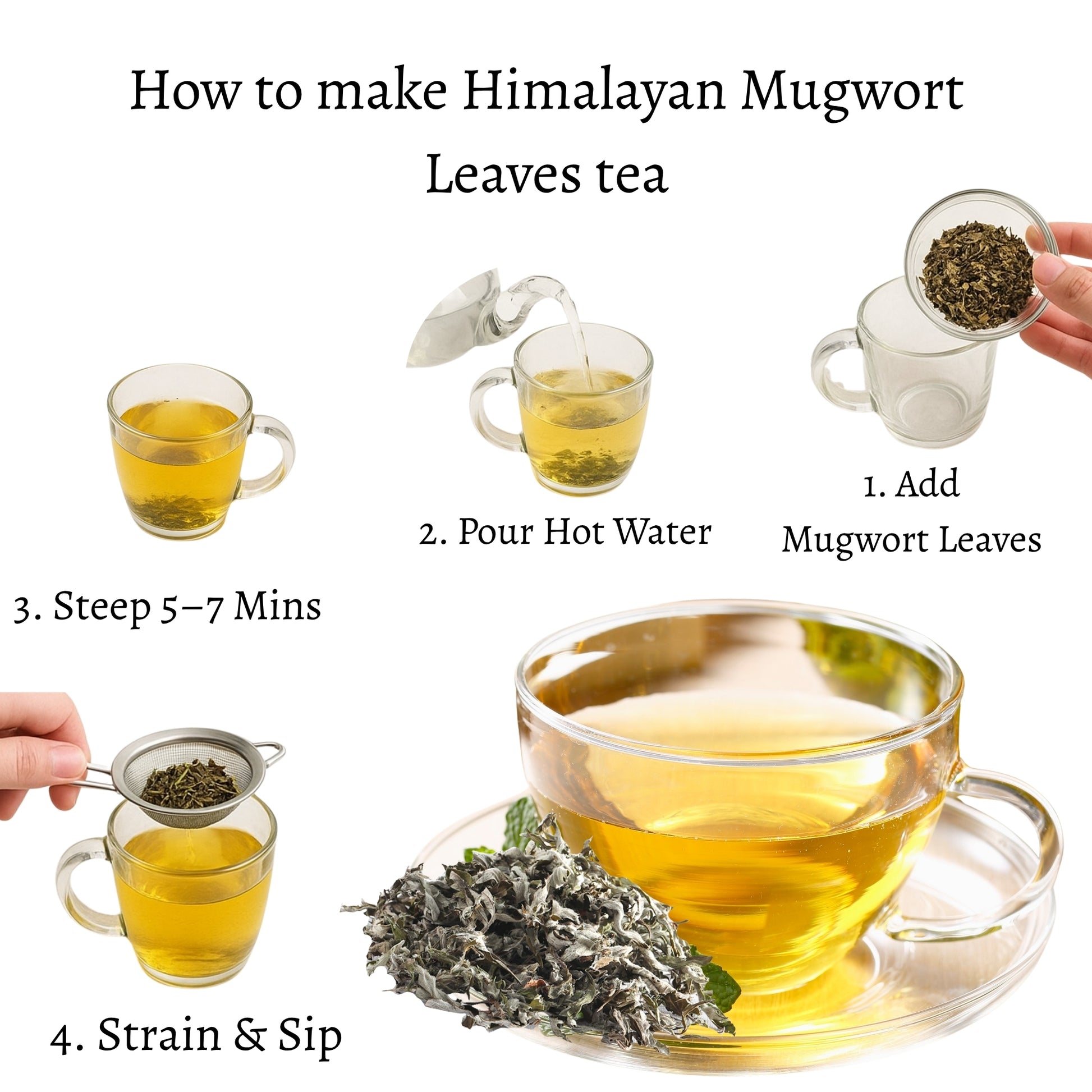 How to make Himalayan Mugwort Leaves tea

1. Add Mugwort Leaves

2. Pour Hot Water

3. Steep 5–7 Mins

4. Strain & Sip