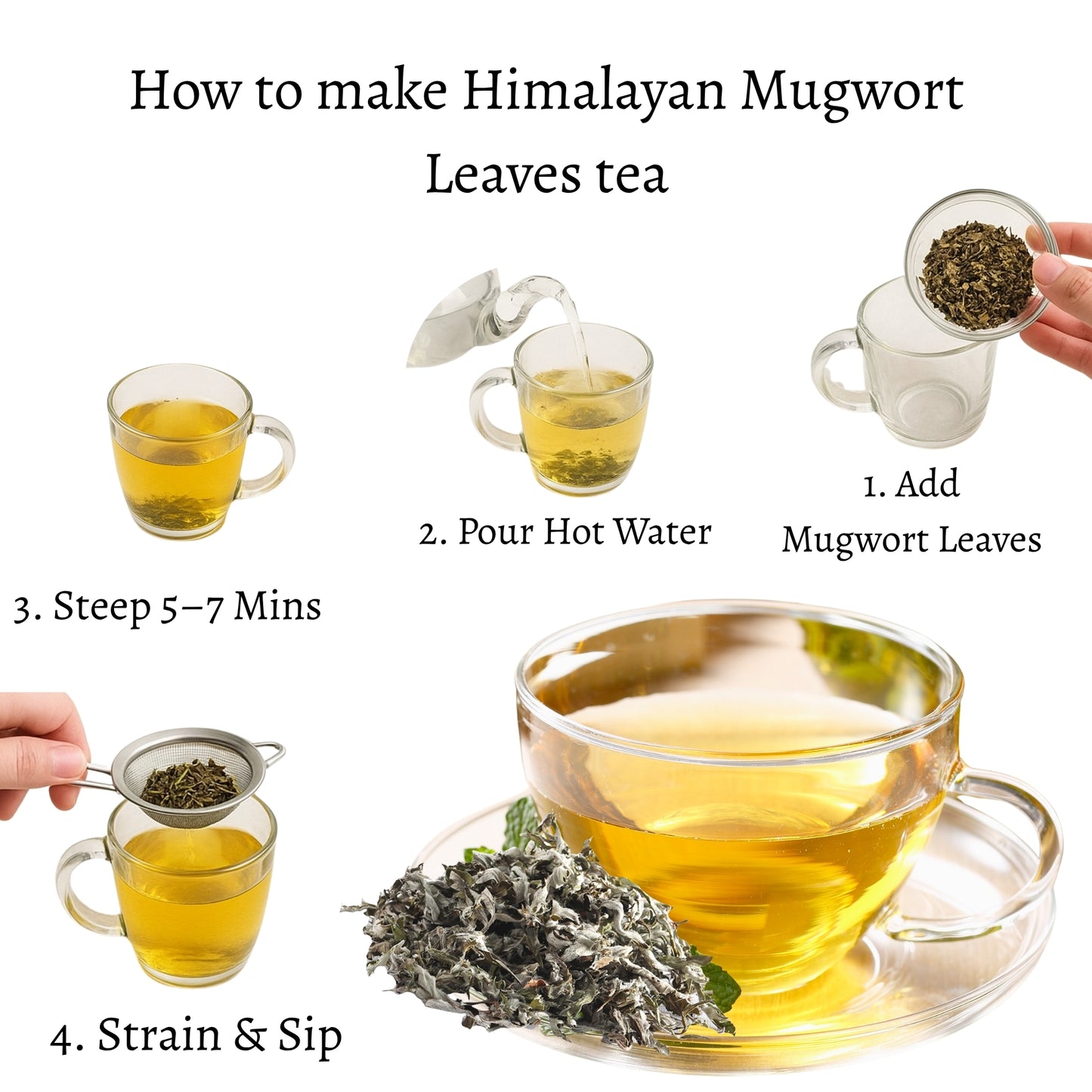 How to make Himalayan Mugwort Leaves tea

1. Add Mugwort Leaves

2. Pour Hot Water

3. Steep 5–7 Mins

4. Strain & Sip