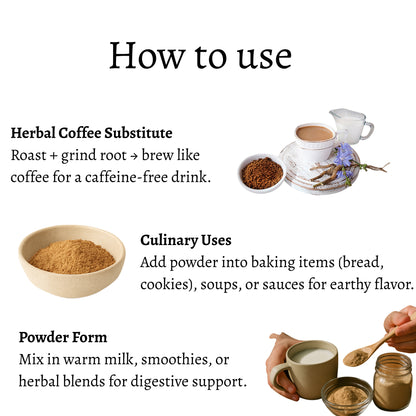 How to use

Herbal Coffee Substitute
Roast + grind root → brew like coffee for a caffeine-free drink.

Culinary Uses
Add powder into baking items (bread, cookies), soups, or sauces for earthy flavor.

Powder Form
Mix in warm milk, smoothies, or herbal blends for digestive support.