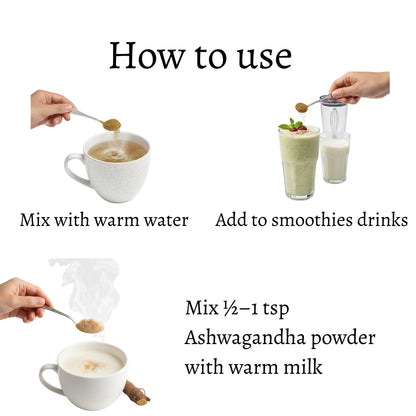 How to use

Mix with warm water

Add to smoothies drinks

Mix ½–1 tsp Ashwagandha powder with warm milk