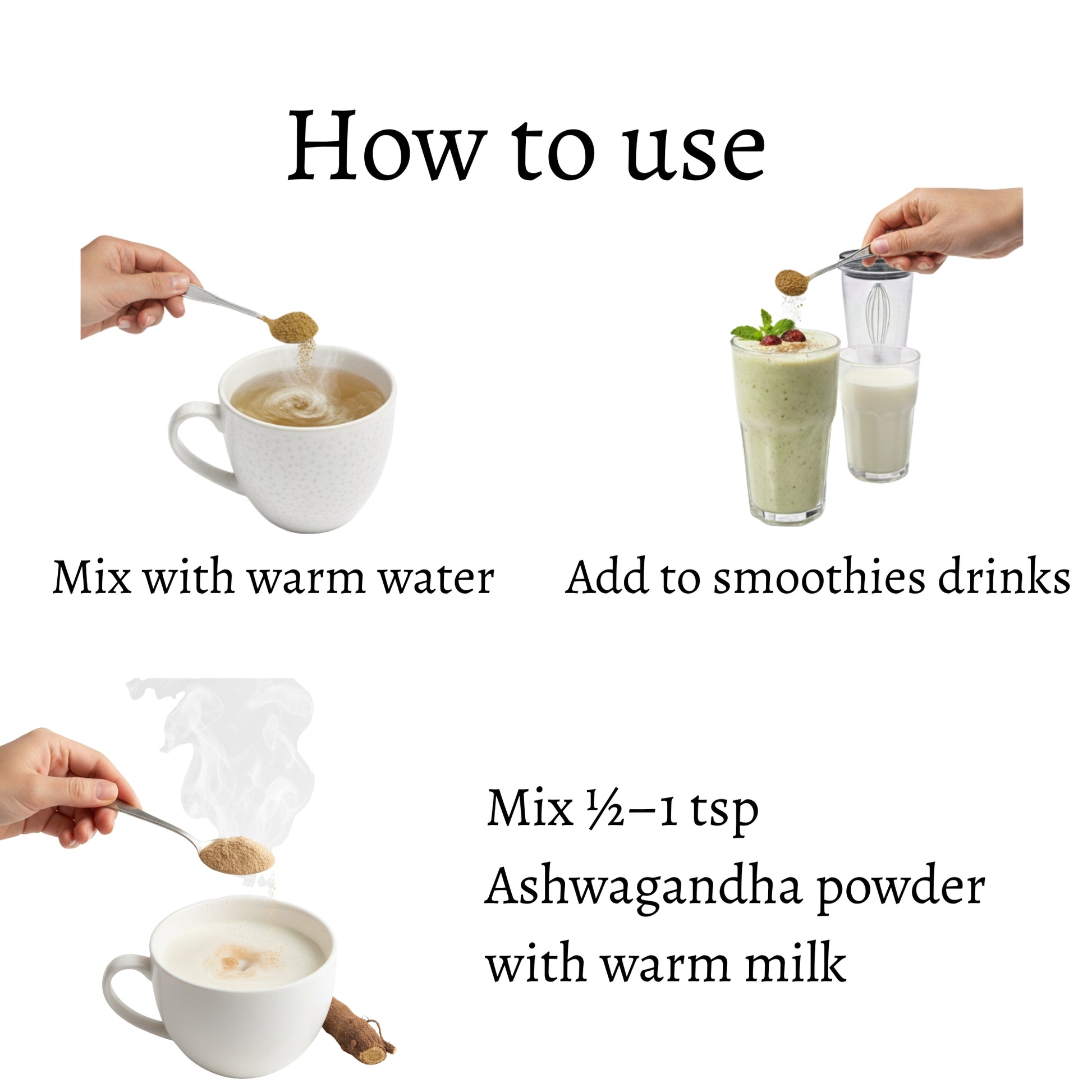 How to use

Mix with warm water

Add to smoothies drinks

Mix ½–1 tsp Ashwagandha powder with warm milk