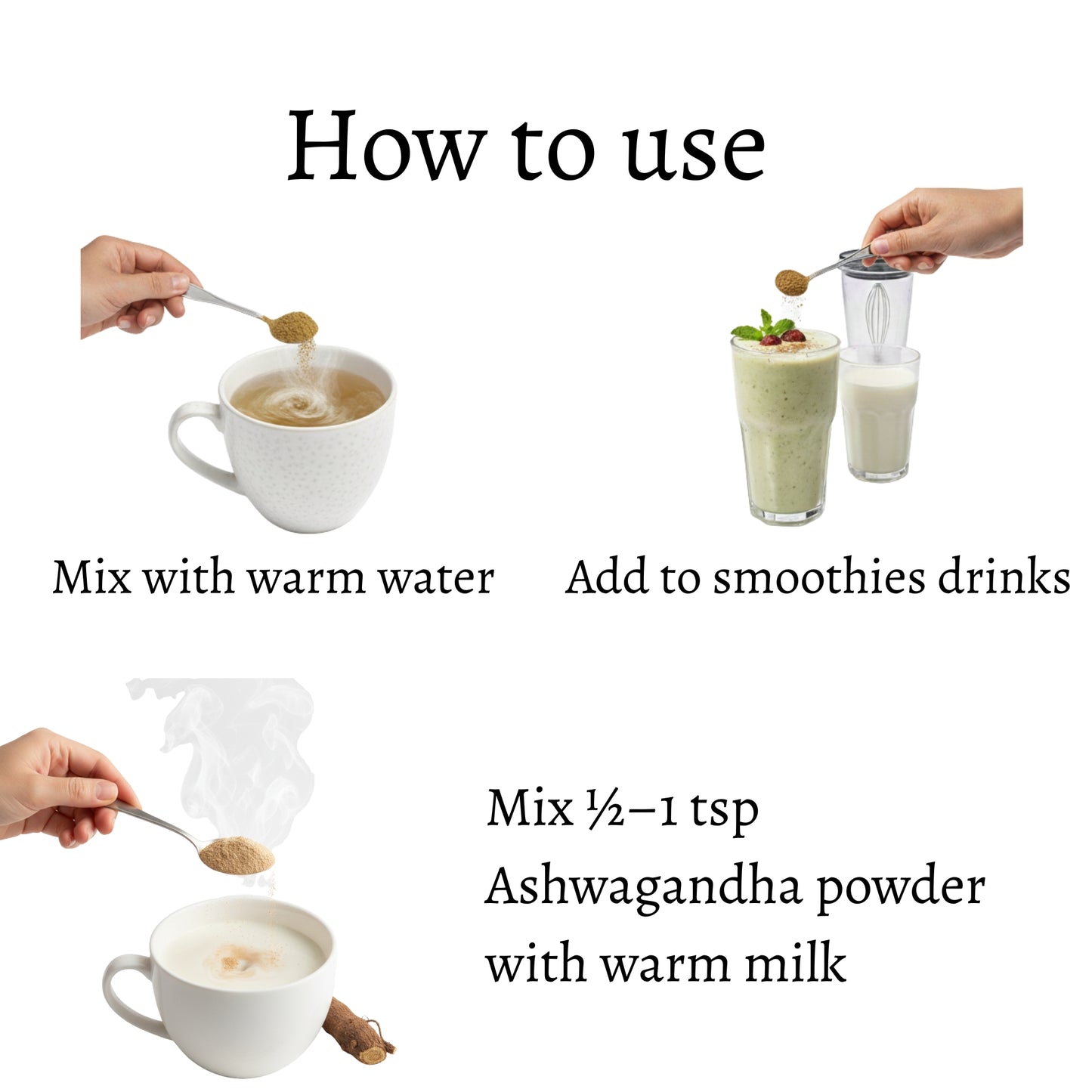 How to use

Mix with warm water

Add to smoothies drinks

Mix ½–1 tsp Ashwagandha powder with warm milk