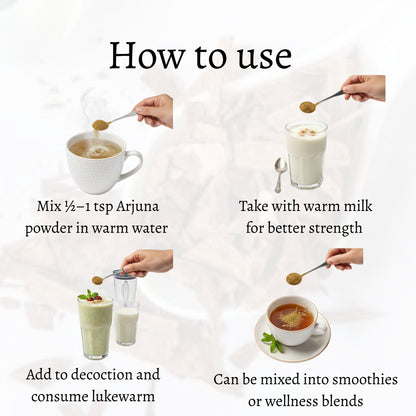 How to use

Mix ½–1 tsp Arjuna powder in warm water

Take with warm milk for better strength

Add to decoction and consume lukewarm

Can be mixed into smoothies or wellness blends