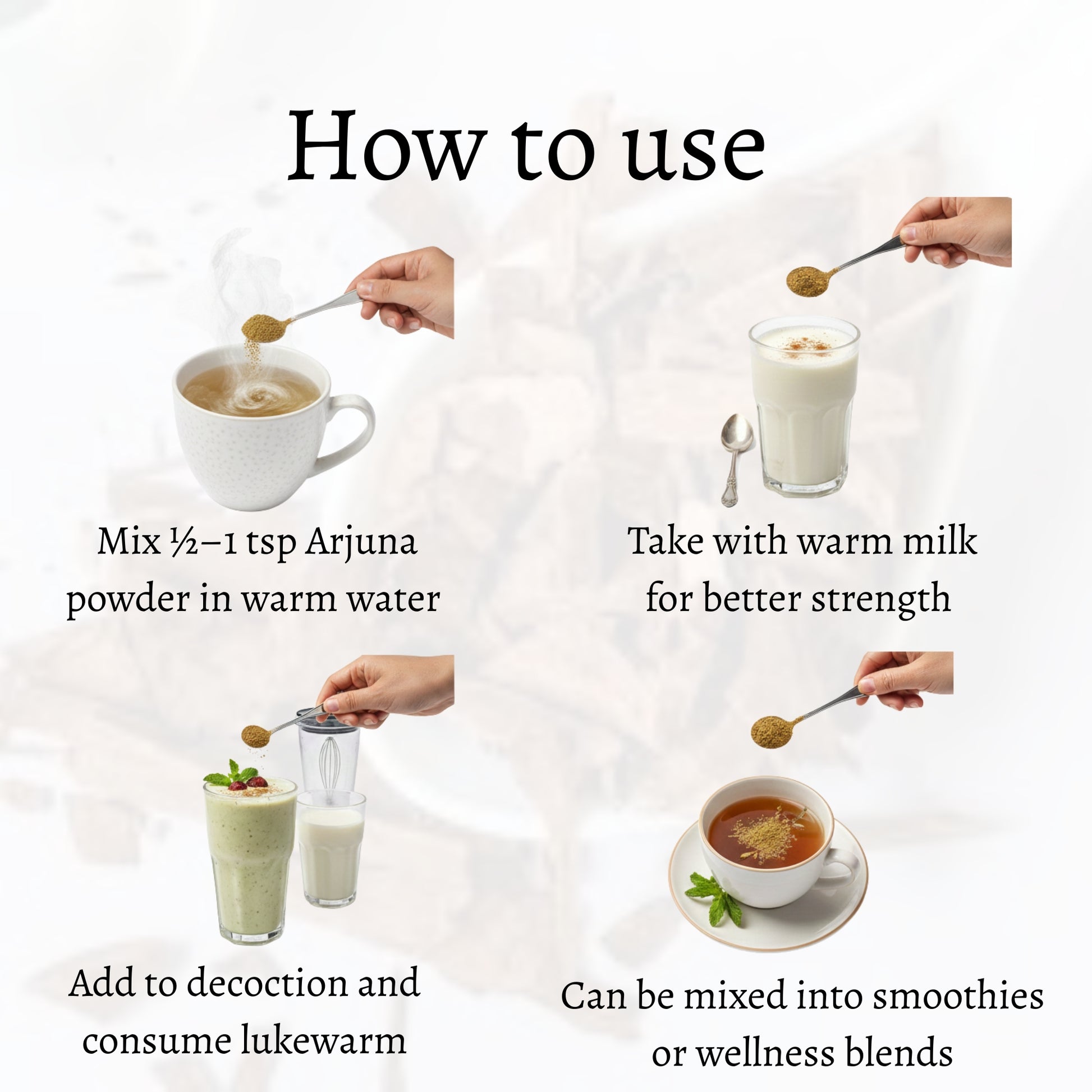 How to use

Mix ½–1 tsp Arjuna powder in warm water

Take with warm milk for better strength

Add to decoction and consume lukewarm

Can be mixed into smoothies or wellness blends