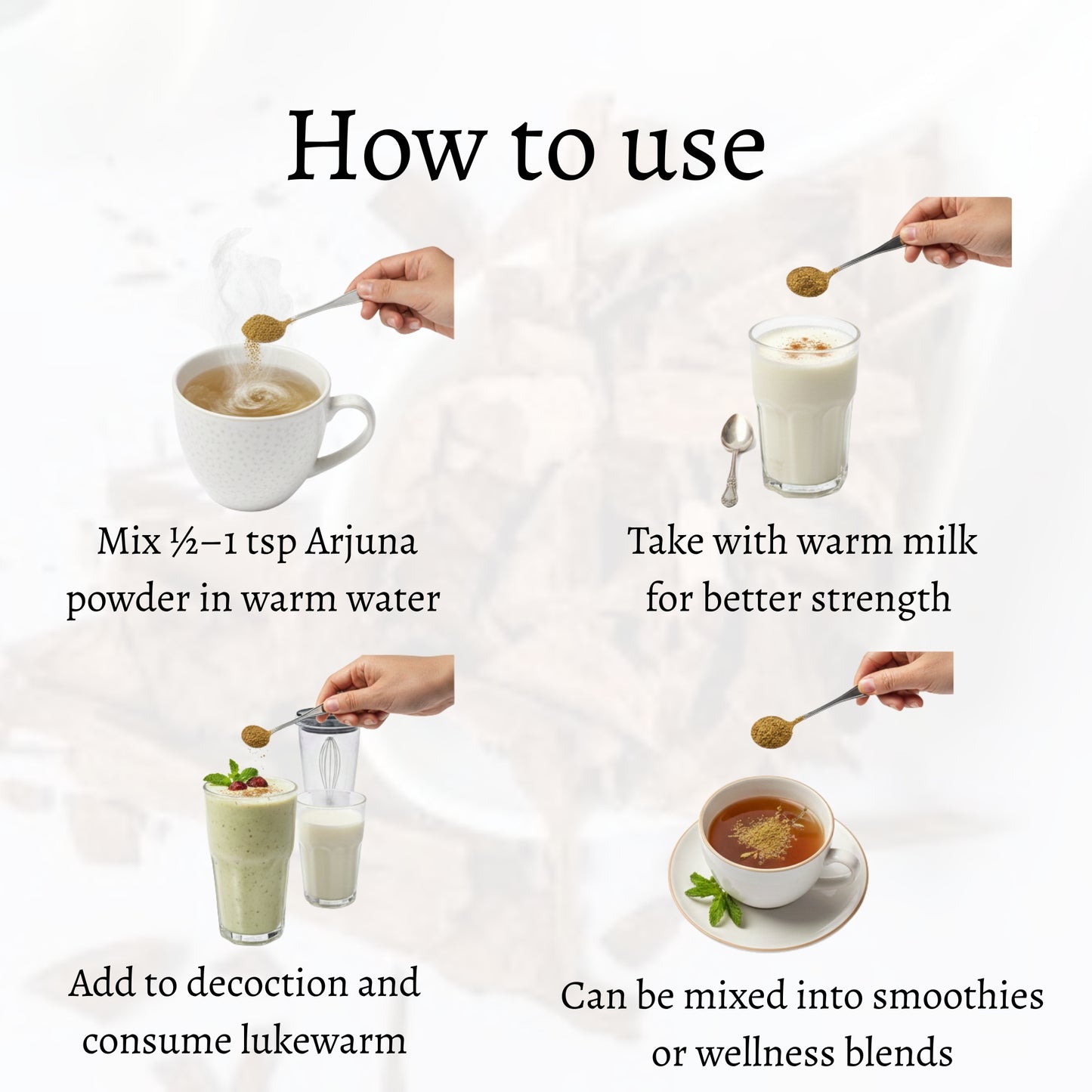 How to use

Mix ½–1 tsp Arjuna powder in warm water

Take with warm milk for better strength

Add to decoction and consume lukewarm

Can be mixed into smoothies or wellness blends