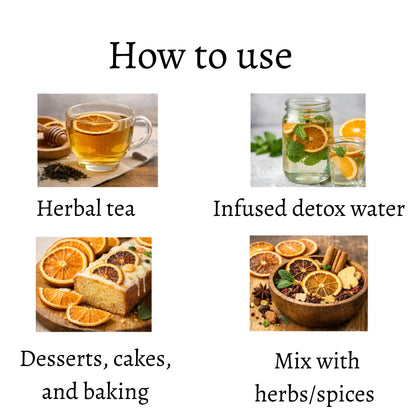 How to use

Herbal tea

Infused detox water

Desserts, cakes, and baking

Mix with herbs/spices