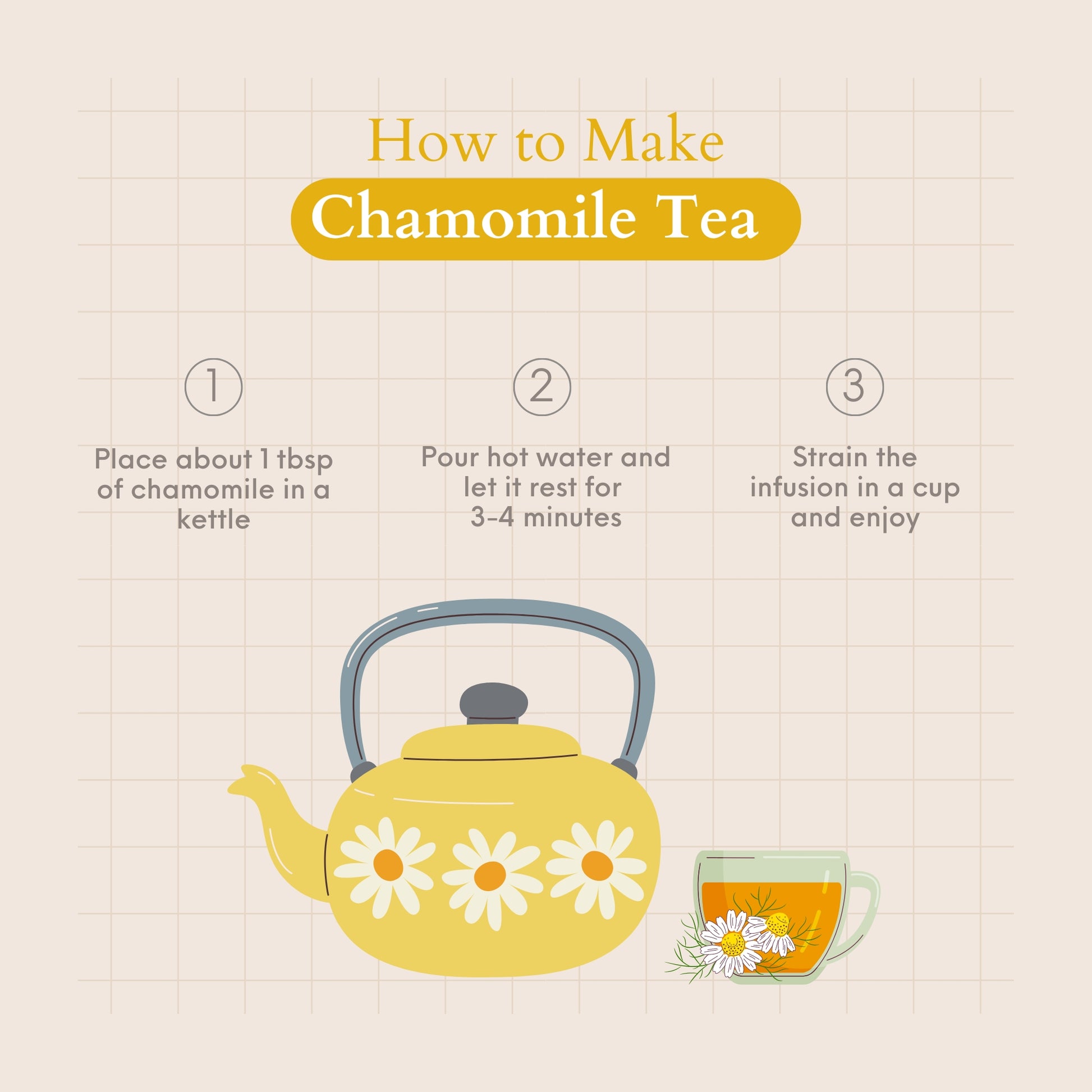 How to Make
Chamomile Tea

①
Place about 1 tbsp of chamomile in a kettle

②
Pour hot water and let it rest for 3-4 minutes

③
Strain the infusion in a cup and enjoy