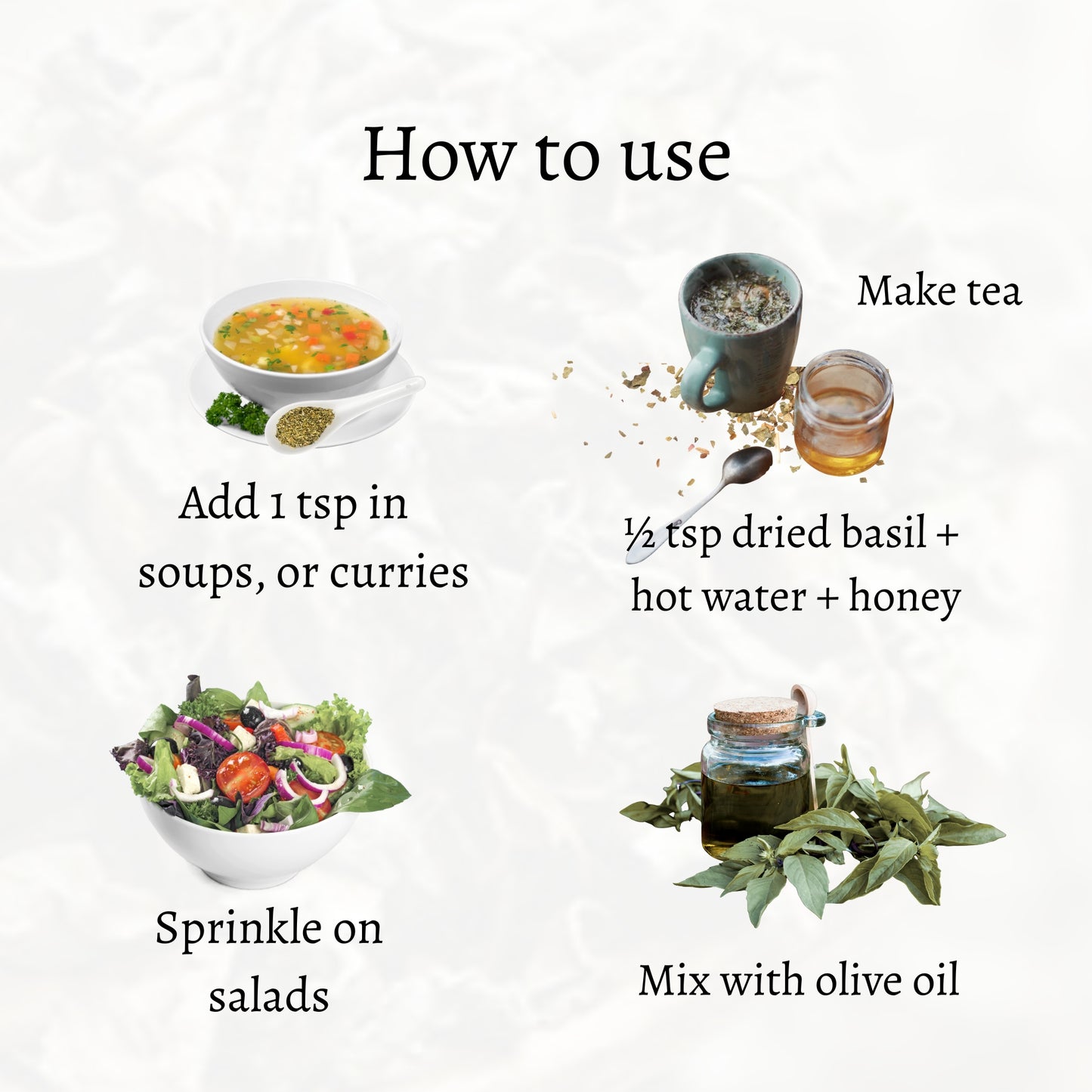 How to use

Add 1 tsp in soups, or curries

Make tea

½ tsp dried basil + hot water + honey

Sprinkle on salads

Mix with olive oil