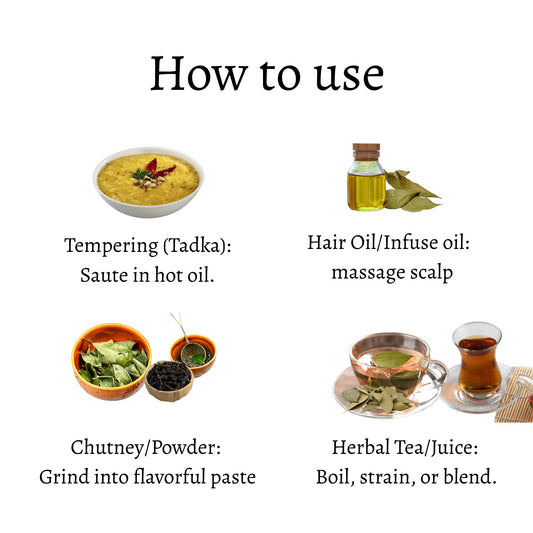 How to use

Tempering (Tadka):
Saute in hot oil.

Hair Oil/Infuse oil:
massage scalp

Chutney/Powder:
Grind into flavorful paste

Herbal Tea/Juice:
Boil, strain, or blend.